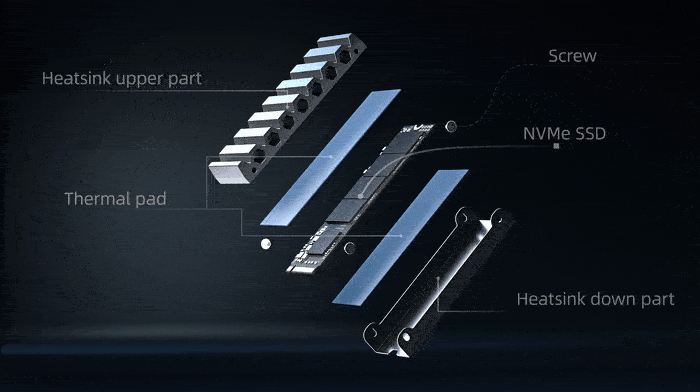 Heatsink upper part

Screw

NVMe SSD

Thermal pad

Heatsink down part