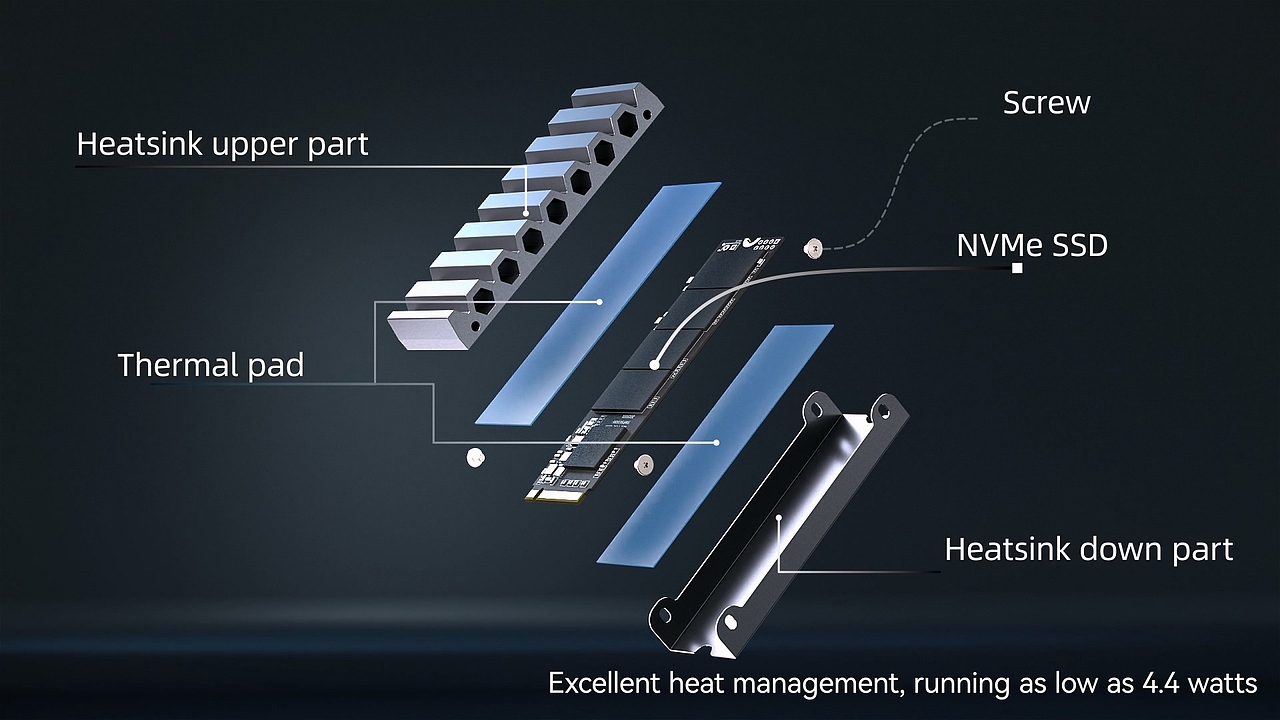 Heatsink upper part

Screw

NVMe SSD

Thermal pad

Heatsink down part

Excellent heat management, running as low as 4.4 watts