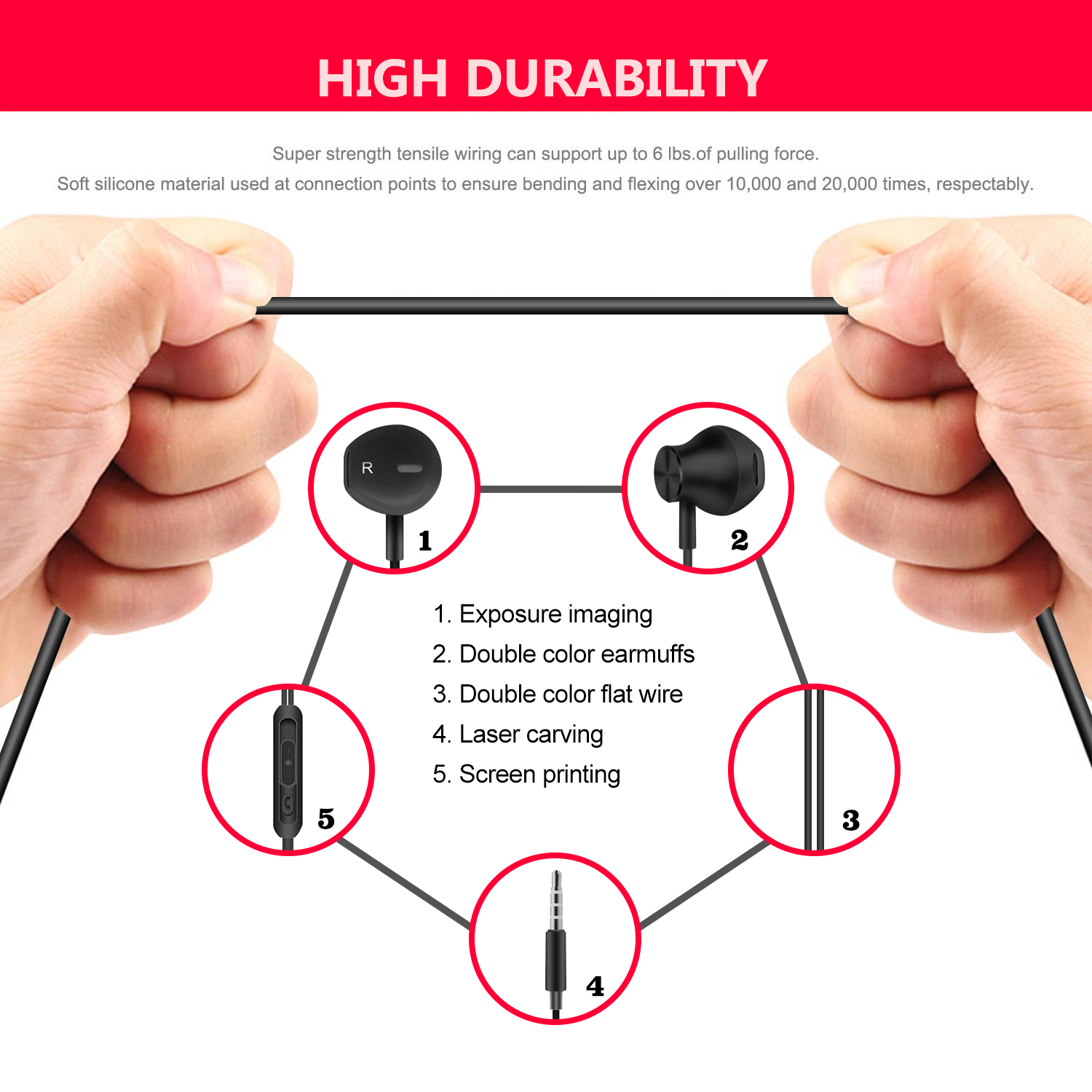 HIGH DURABILITY

Super strength tensile wiring can support up to 6 lbs.of pulling force.
Soft silicone material used at connection points to ensure bending and flexing over 10,000 and 20,000 times, respectably.

R

1

2

1. Exposure imaging
2. Double color earmuffs
3. Double color flat wire
4. Laser carving
5. Screen printing

5

3

4