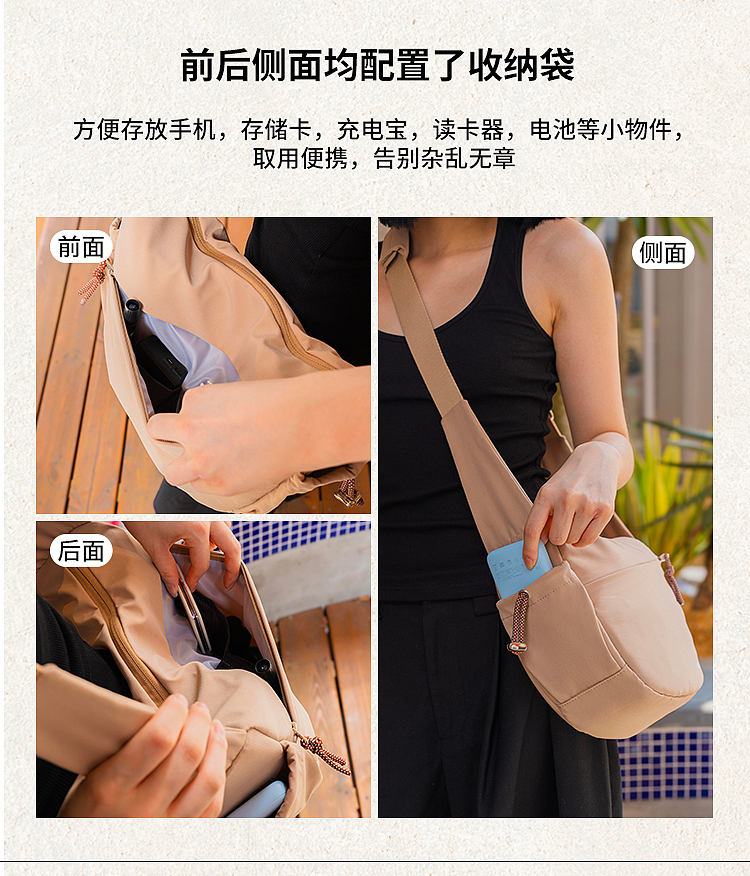 前后侧面均配置了收纳袋

方便存放手机，存储卡，充电宝，读卡器，电池等小物件，取用便携，告别杂乱无章

前面

侧面

后面