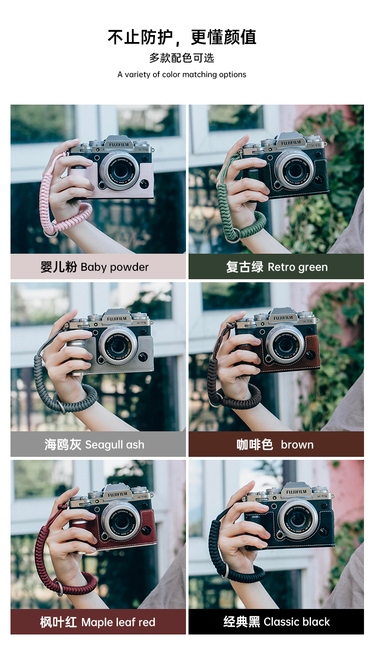 不止防护，更懂颜值
多款配色可选
A variety of color matching options

FUJIFILM

婴儿粉 Baby powder

FUJIFILM

复古绿 Retro green

FUJIFILM

海鸥灰 Seagull ash

FUJIFILM

咖啡色 brown

FUJIFILM

枫叶红 Maple leaf red

FUJIFILM

经典黑 Classic black