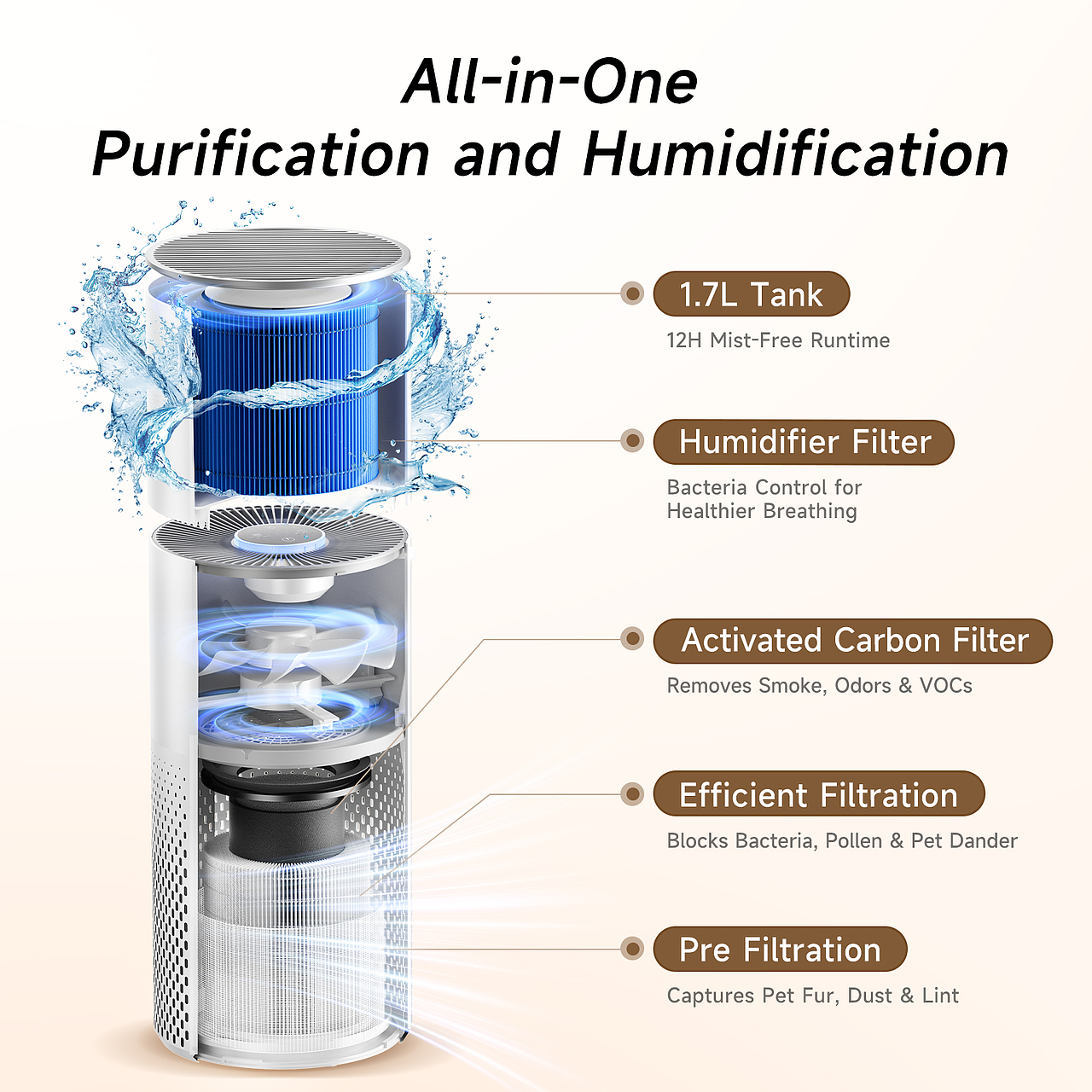 All-in-One
Purification and Humidification

1.7L Tank
12H Mist-Free Runtime

Humidifier Filter
Bacteria Control for Healthier Breathing

Activated Carbon Filter
Removes Smoke, Odors & VOCs

Efficient Filtration
Blocks Bacteria, Pollen & Pet Dander

Pre Filtration
Captures Pet Fur, Dust & Lint