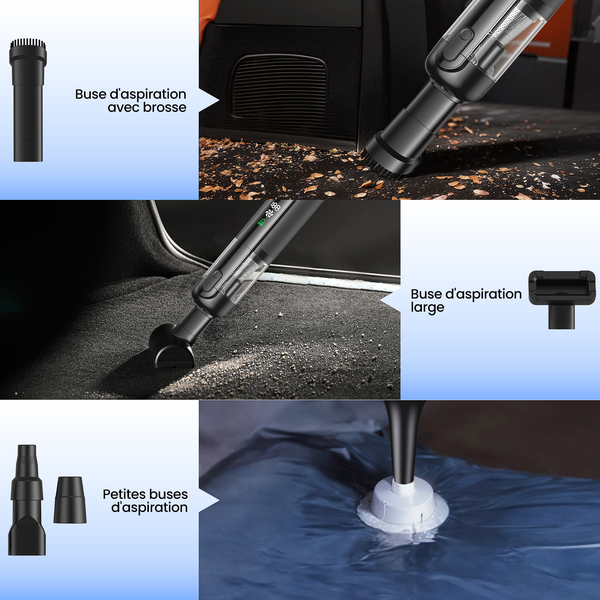 Buse d'aspiration avec brosse

Buse d'aspiration large

Petites buses d'aspiration