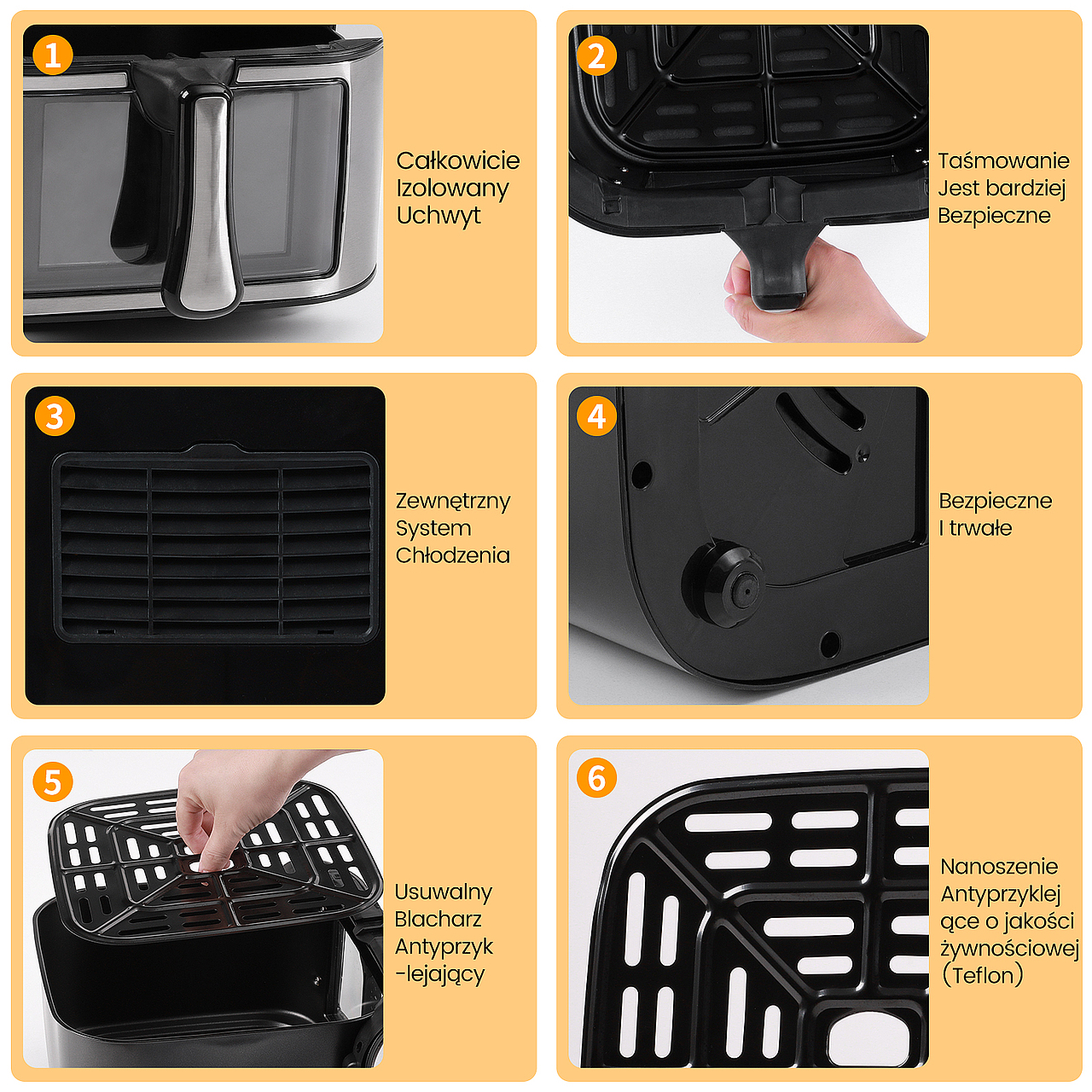 1

Całkowicie Izolowany Uchwyt

2

Taśmowanie Jest bardziej Bezpieczne

3

Zewnętrzny System Chłodzenia

4

Bezpieczne I trwałe

5

Usuwalny Blacharz Antyprzyk -lejający

6

Nanoszenie Antyprzyklej ące o jakości żywnościowej (Teflon)