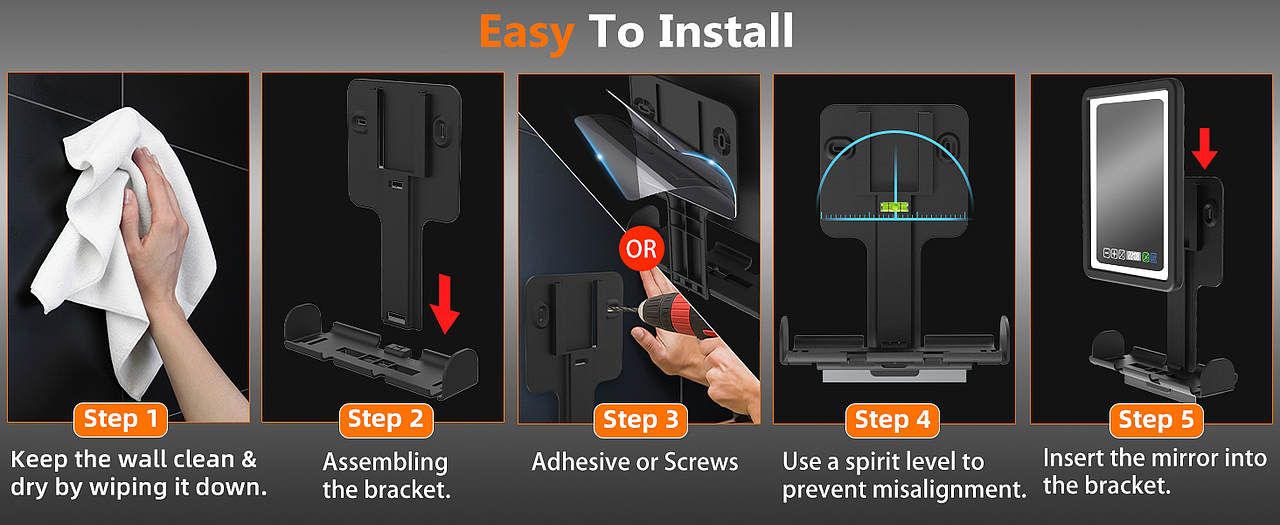 Easy To Install

Step 1
Keep the wall clean & dry by wiping it down.

Step 2
Assembling the bracket.

OR

Step 3
Adhesive or Screws

Step 4
Use a spirit level to prevent misalignment.

Step 5
Insert the mirror into the bracket.