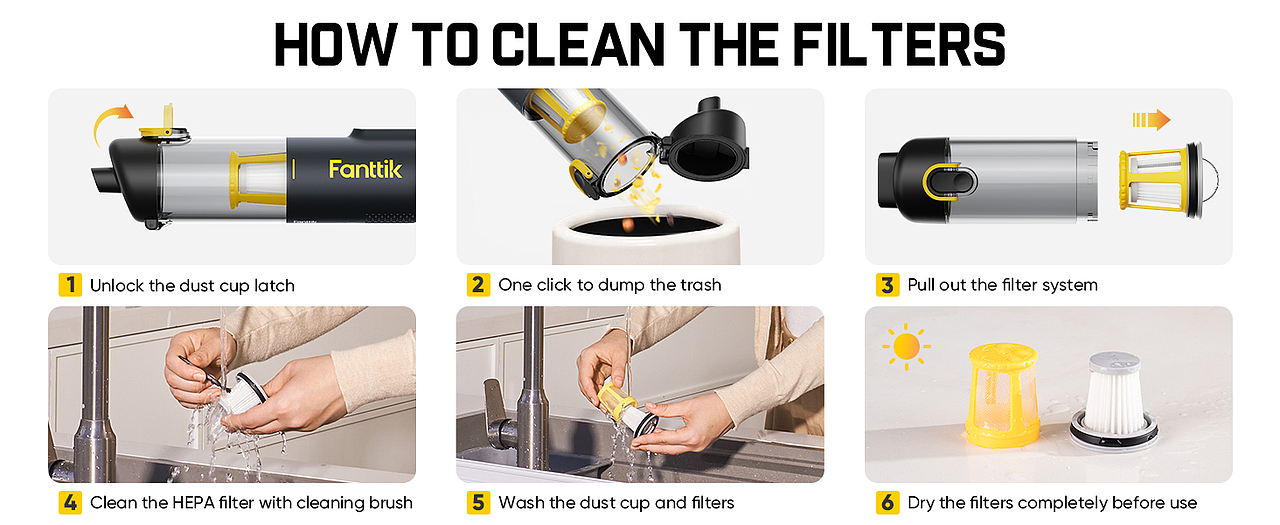 HOW TO CLEAN THE FILTERS

Fanttik

1 Unlock the dust cup latch

2 One click to dump the trash

3 Pull out the filter system

4 Clean the HEPA filter with cleaning brush

5 Wash the dust cup and filters

6 Dry the filters completely before use