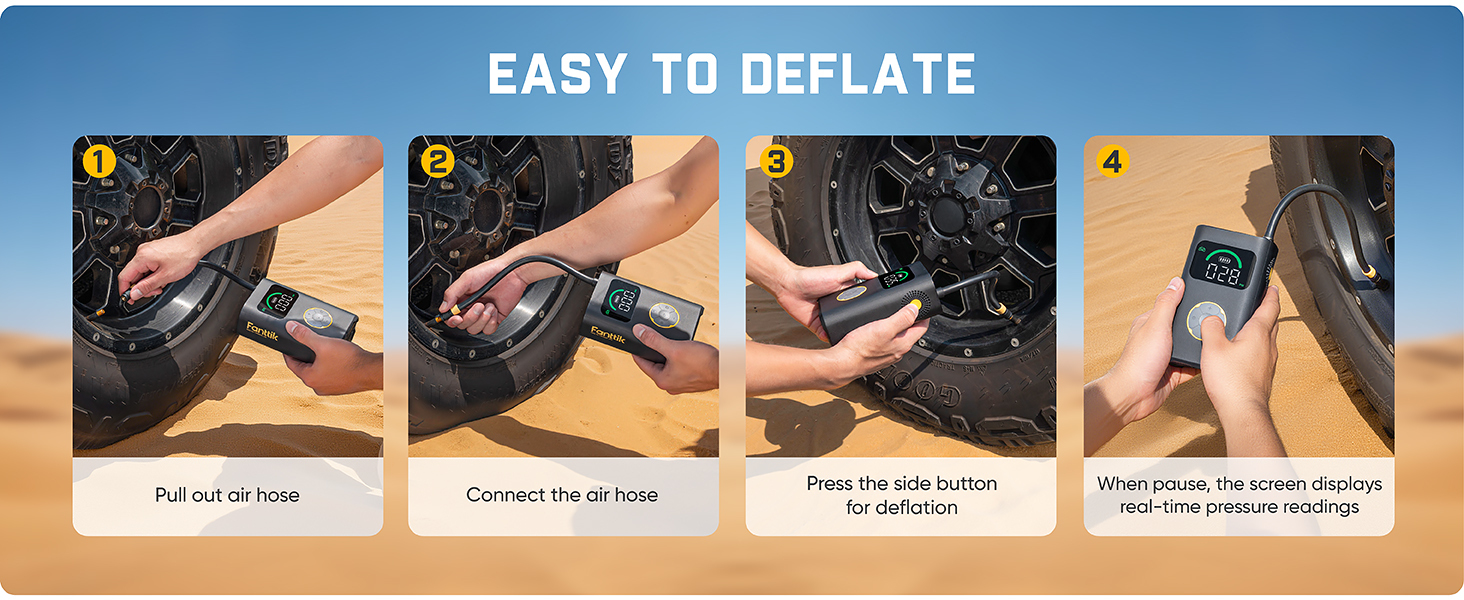 EASY TO DEFLATE

1

Fanttik

Pull out air hose

2

Fanttik

Connect the air hose

3

Press the side button for deflation

4

028

When pause, the screen displays real-time pressure readings