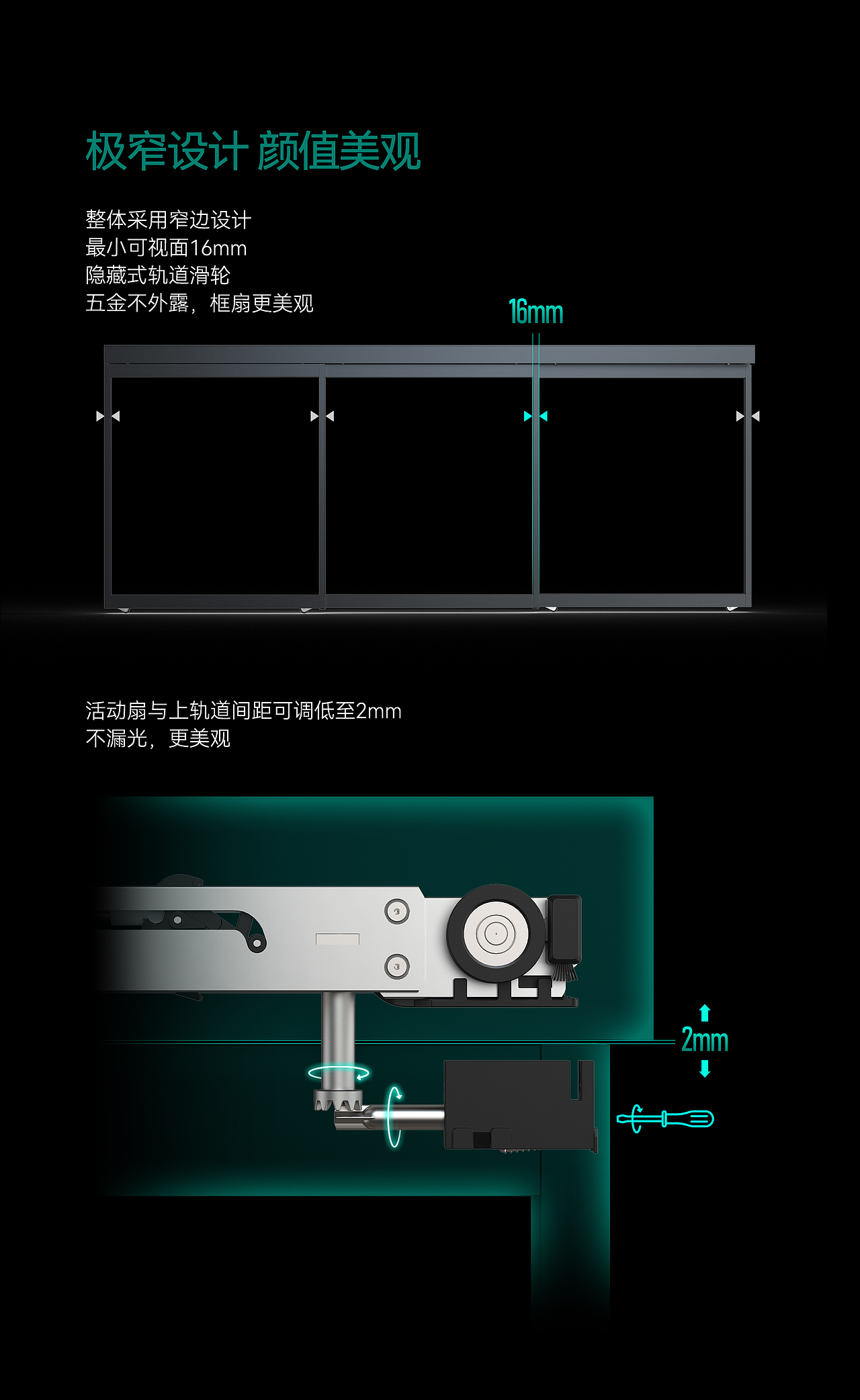 极窄设计 颜值美观

整体采用窄边设计
最小可视面16mm
隐藏式轨道滑轮
五金不外露，框扇更美观

16mm

活动扇与上轨道间距可调低至2mm
不漏光，更美观

2mm