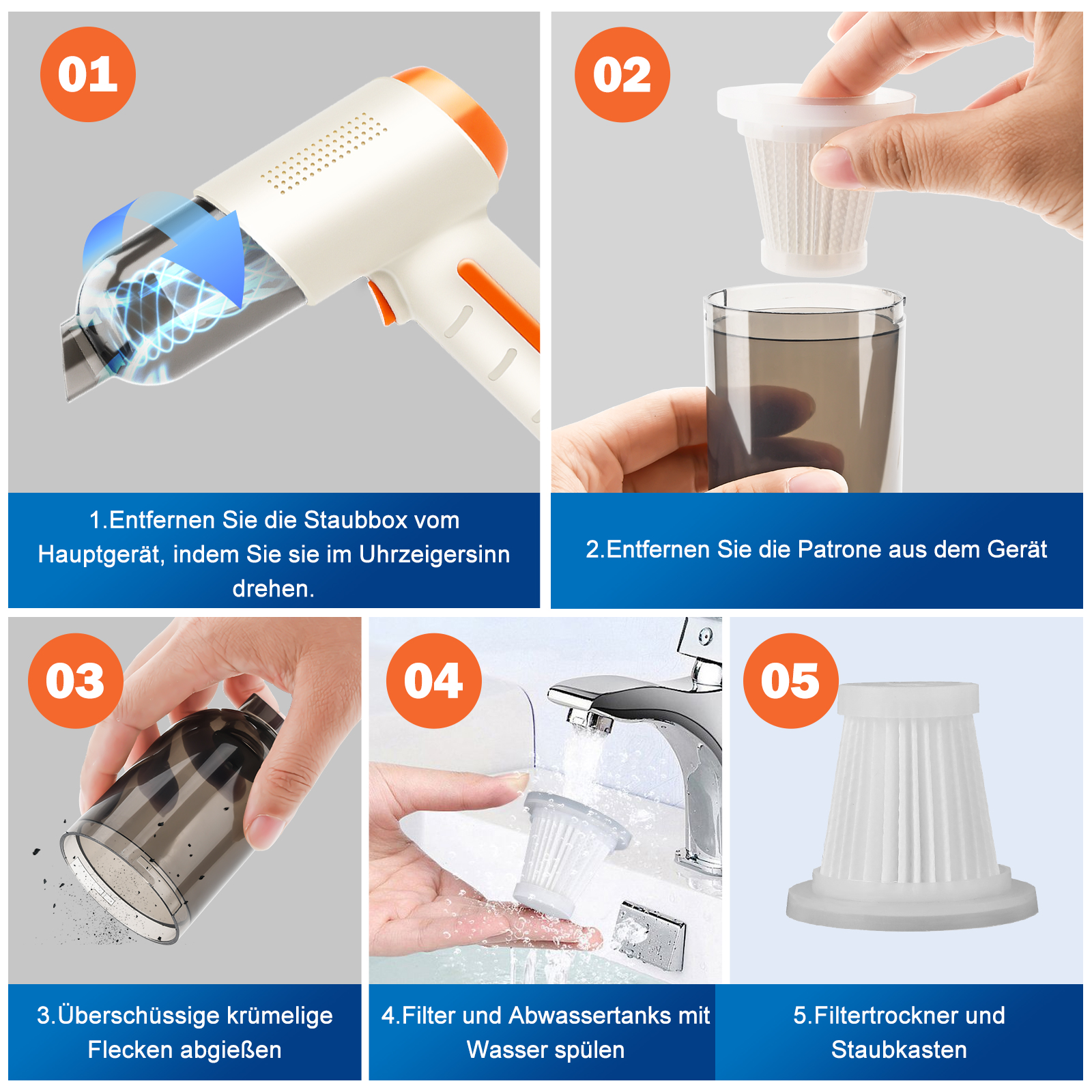 01

1.Entfernen Sie die Staubbox vom Hauptgerät, indem Sie sie im Uhrzeigersinn drehen.

02

2.Entfernen Sie die Patrone aus dem Gerät

03

3.Überschüssige krümelige Flecken abgießen

04

4.Filter und Abwassertanks mit Wasser spülen

05

5.Filtertrockner und Staubkasten