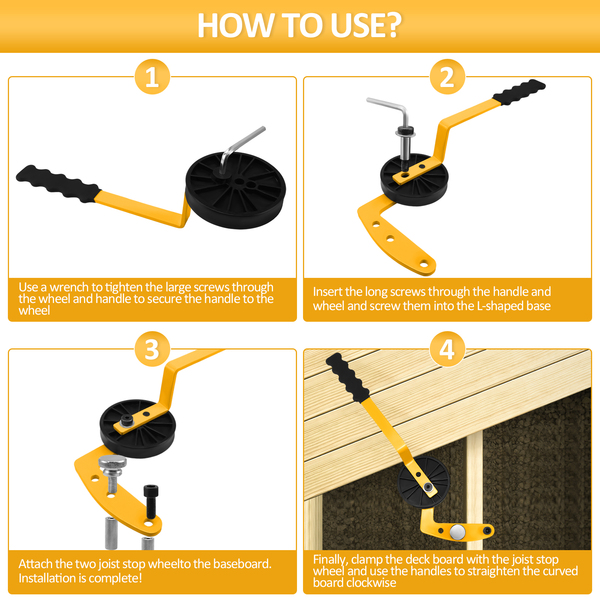 HOW TO USE?

1

Use a wrench to tighten the large screws through the wheel and handle to secure the handle to the wheel

2

Insert the long screws through the handle and wheel and screw them into the L-shaped base

3

Attach the two joist stop wheelto the baseboard. Installation is complete!

4

Finally, clamp the deck board with the joist stop wheel and use the handles to straighten the curved board clockwise