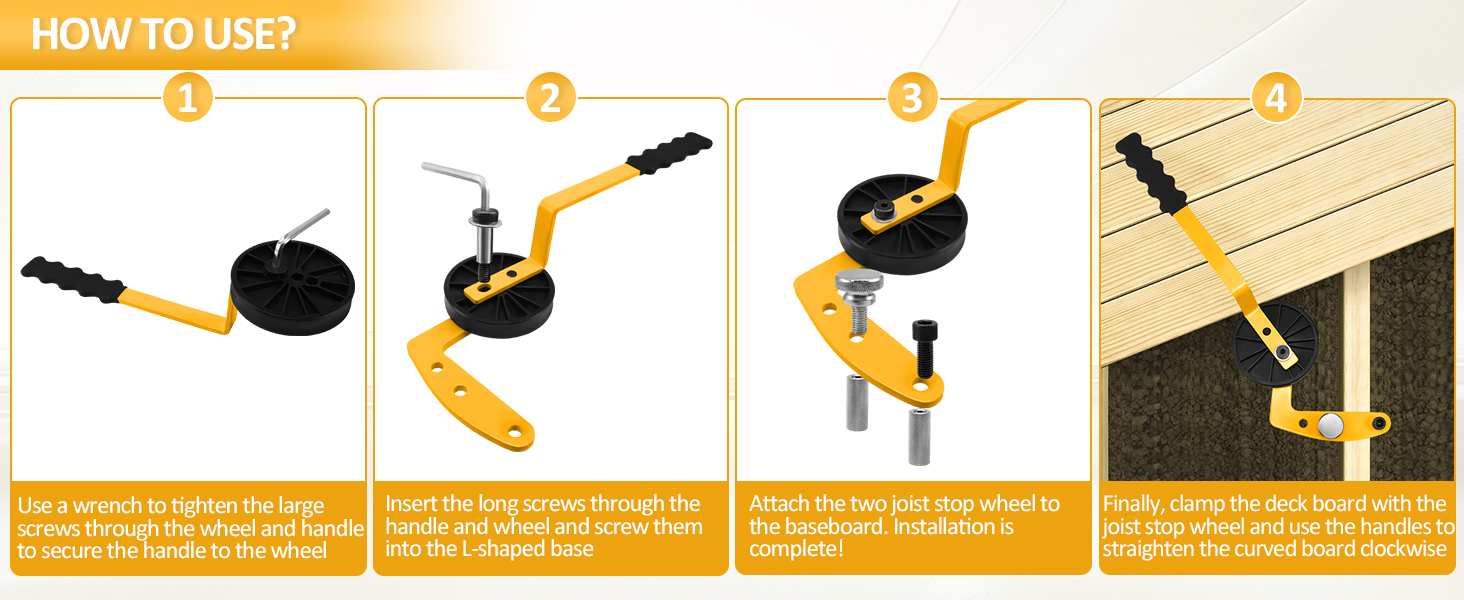 HOW TO USE?

1

Use a wrench to tighten the large screws through the wheel and handle to secure the handle to the wheel

2

Insert the long screws through the handle and wheel and screw them into the L-shaped base

3

Attach the two joist stop wheel to the baseboard. Installation is complete!

4

Finally, clamp the deck board with the joist stop wheel and use the handles to straighten the curved board clockwise