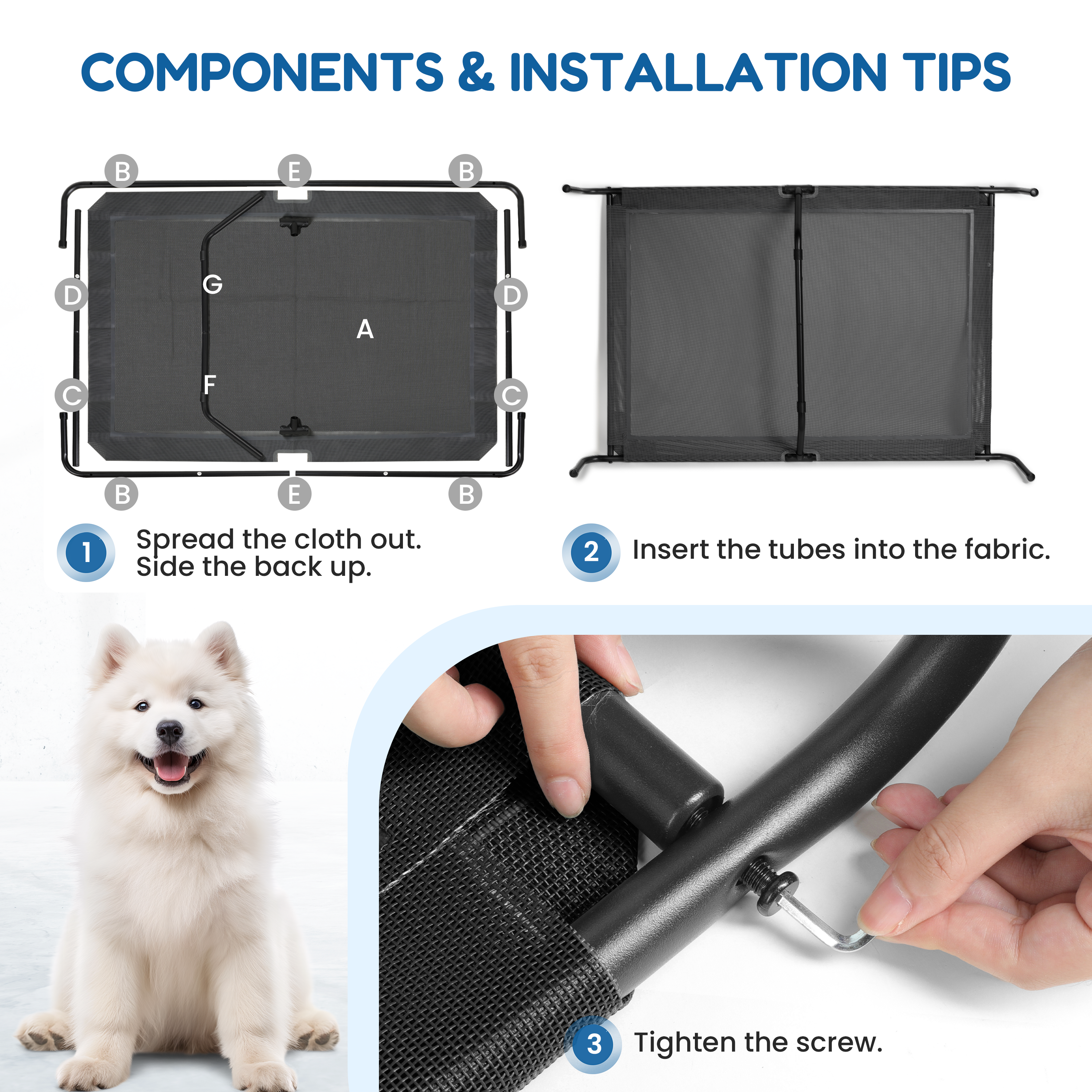 COMPONENTS & INSTALLATION TIPS

B
E
B
D
G
D
A
C
F
C
B
E
B

1 Spread the cloth out. Side the back up.

2 Insert the tubes into the fabric.

3 Tighten the screw.