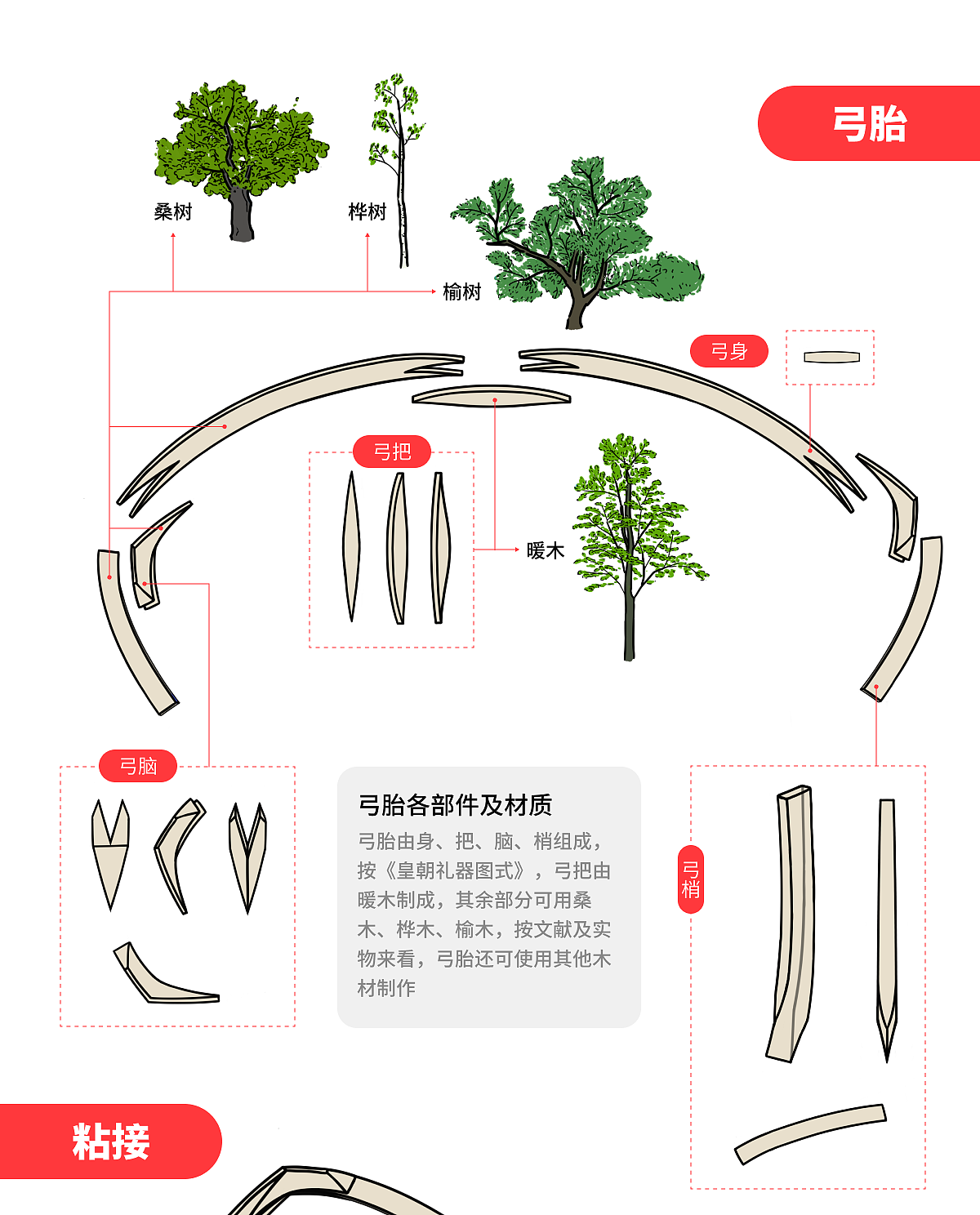 弓胎

桑树

桦树

榆树

弓身

弓把

暖木

弓脑

弓胎各部件及材质

弓胎由身、把、脑、梢组成，按《皇朝礼器图式》，弓把由暖木制成，其余部分可用桑木、桦木、榆木，按文献及实物来看，弓胎还可使用其他木材制作

弓梢

粘接