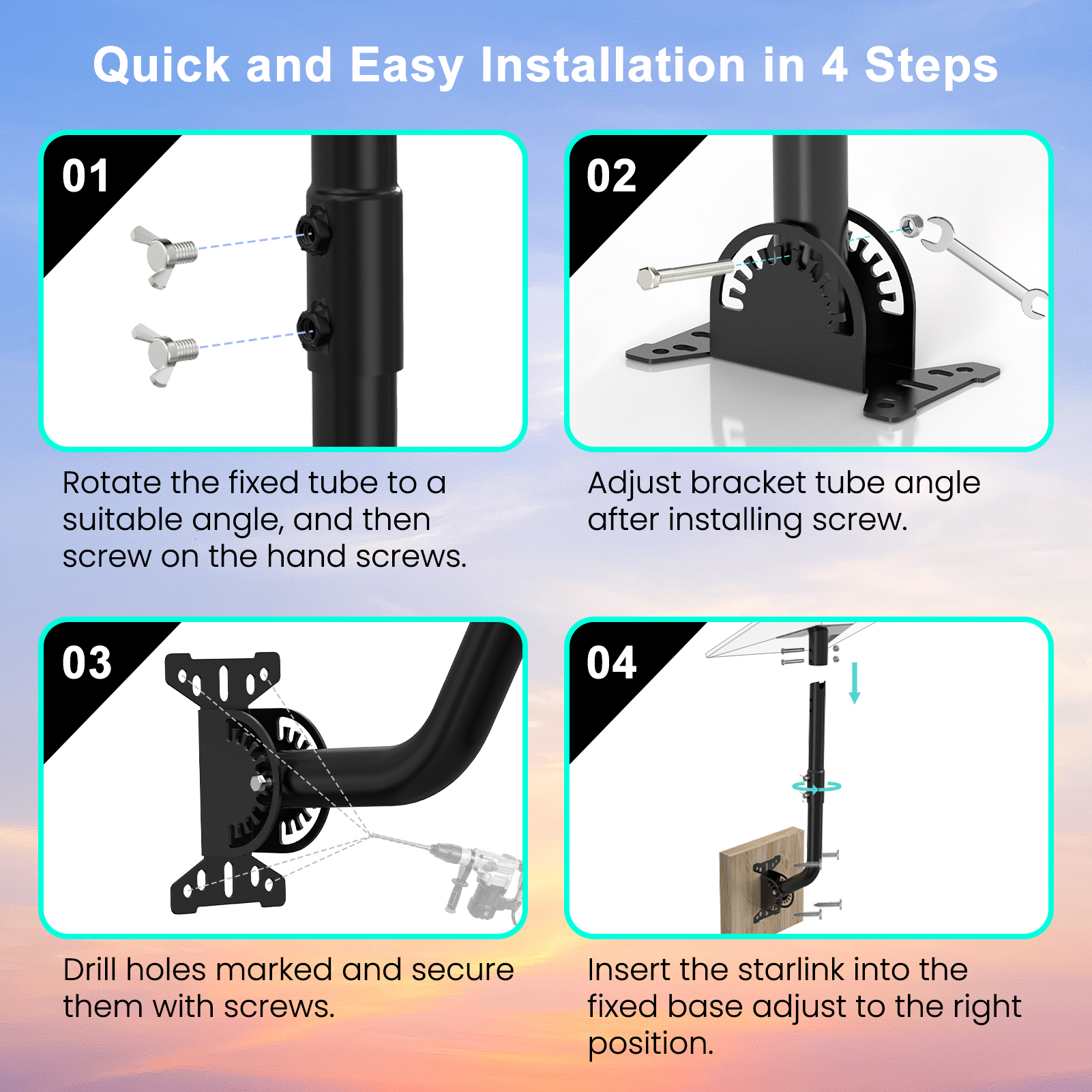 Quick and Easy Installation in 4 Steps

01

Rotate the fixed tube to a suitable angle, and then screw on the hand screws.

02

Adjust bracket tube angle after installing screw.

03

Drill holes marked and secure them with screws.

04

Insert the starlink into the fixed base adjust to the right position.