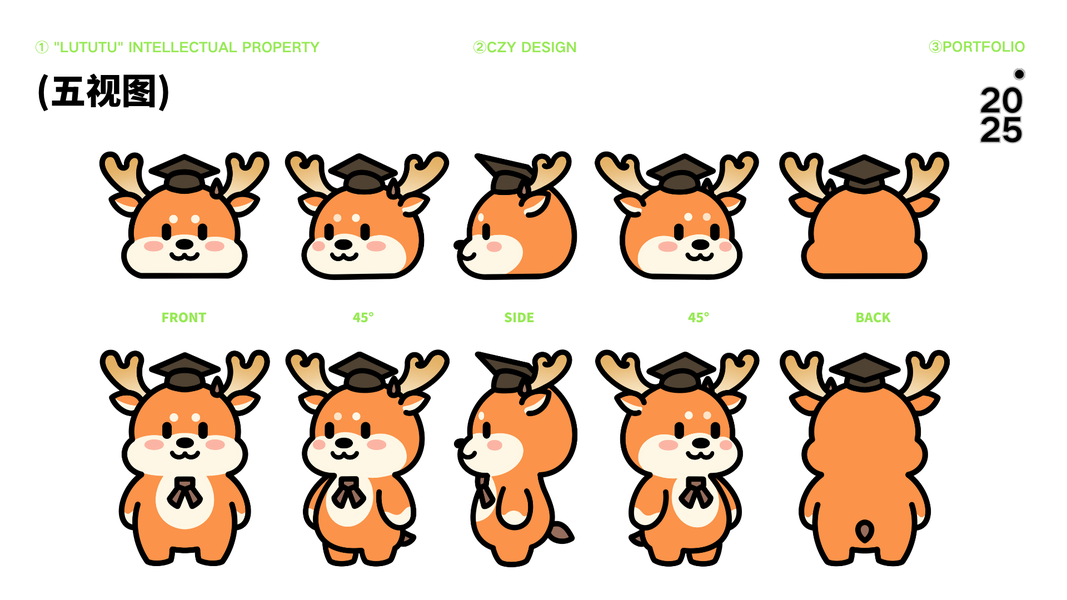 ① "LUTUTU" INTELLECTUAL PROPERTY

②CZY DESIGN

③PORTFOLIO

(五视图)

20
25

FRONT

45°

SIDE

45°

BACK