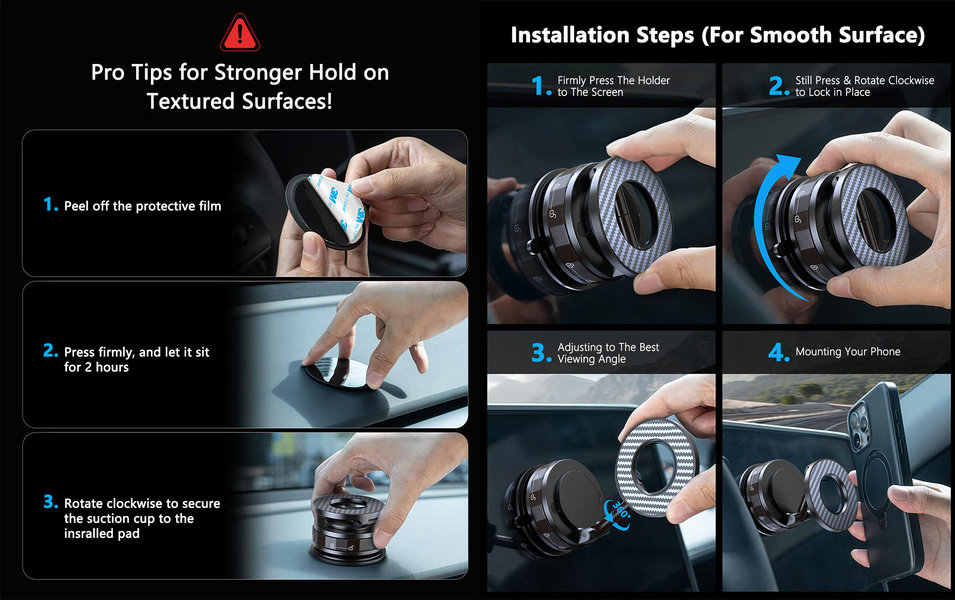 Pro Tips for Stronger Hold on Textured Surfaces!

1. Peel off the protective film

2. Press firmly, and let it sit for 2 hours

3. Rotate clockwise to secure the suction cup to the insralled pad

Installation Steps (For Smooth Surface)

1. Firmly Press The Holder to The Screen

2. Still Press & Rotate Clockwise to Lock in Place

3. Adjusting to The Best Viewing Angle

360°

4. Mounting Your Phone