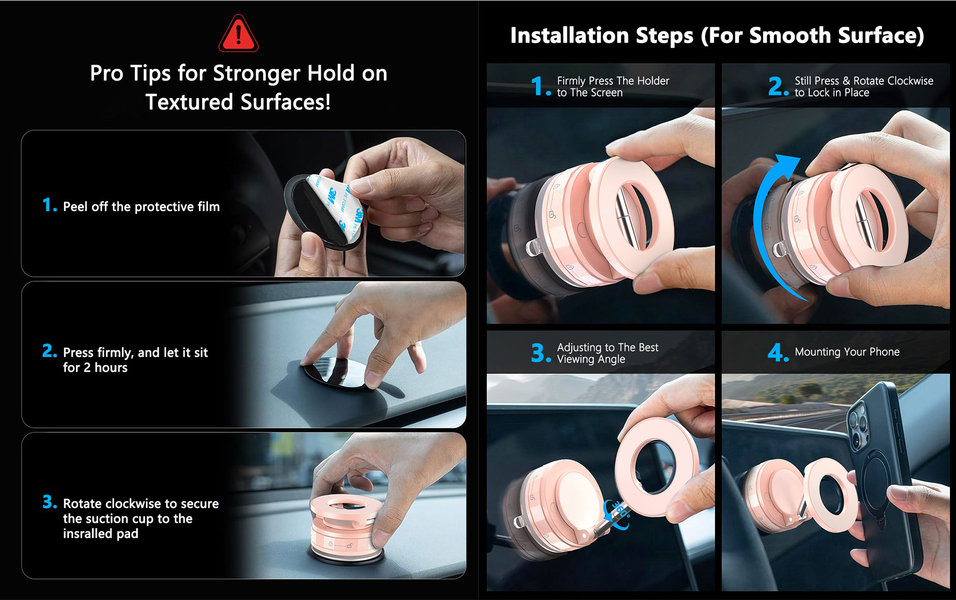 Pro Tips for Stronger Hold on Textured Surfaces!

1. Peel off the protective film

2. Press firmly, and let it sit for 2 hours

3. Rotate clockwise to secure the suction cup to the insralled pad

Installation Steps (For Smooth Surface)

1. Firmly Press The Holder to The Screen

2. Still Press & Rotate Clockwise to Lock in Place

3. Adjusting to The Best Viewing Angle

4. Mounting Your Phone