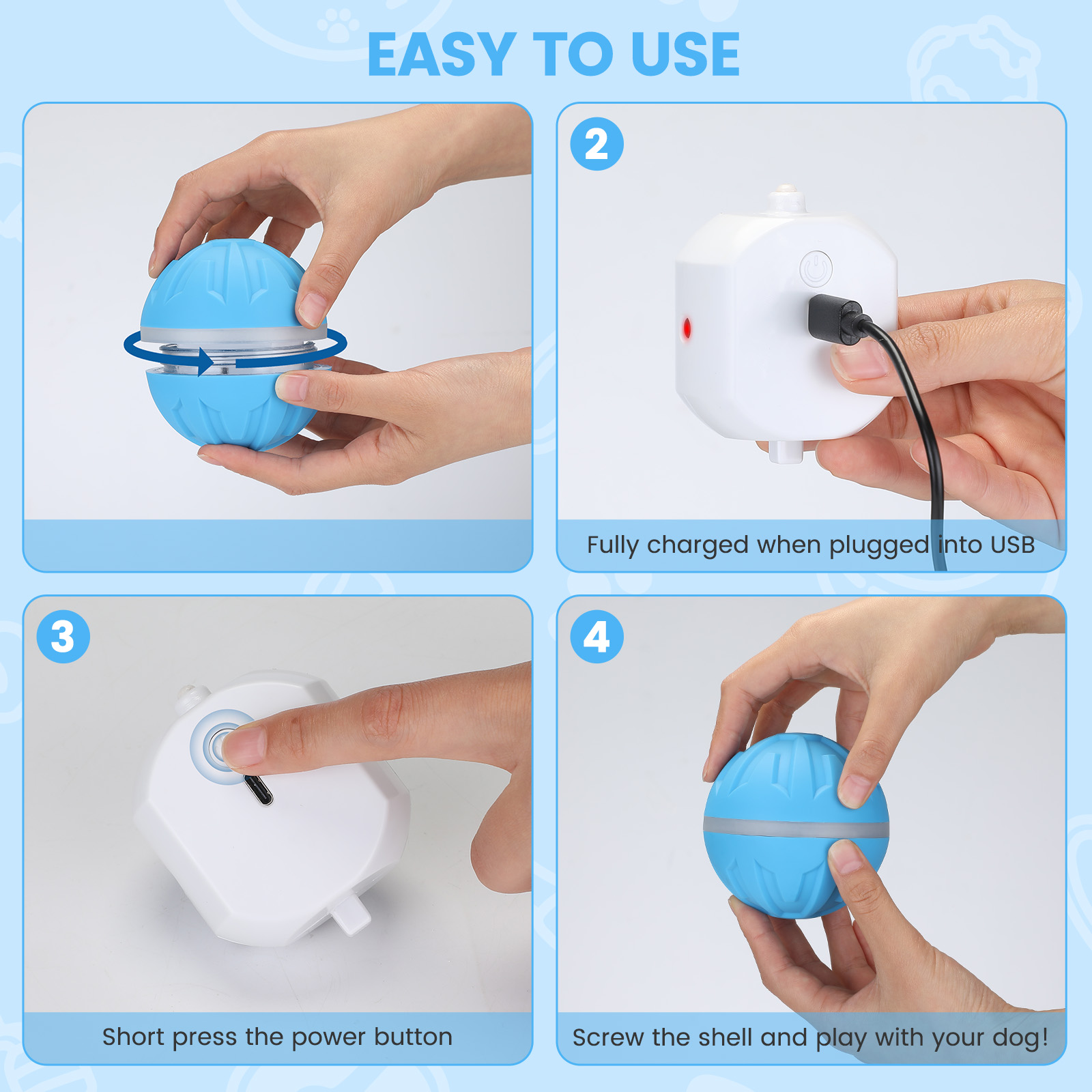 EASY TO USE

2

Fully charged when plugged into USB

3

Short press the power button

4

Screw the shell and play with your dog!