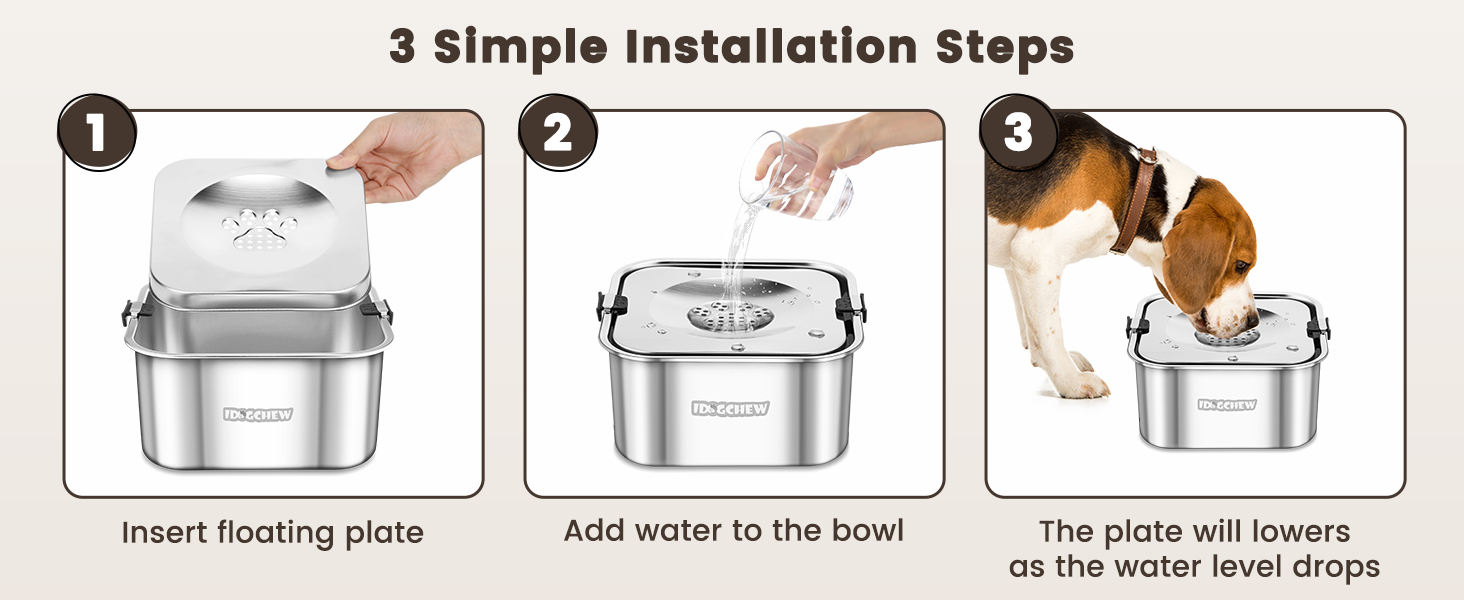 3 Simple Installation Steps

1

IDOGCHEW

Insert floating plate

2

IDOGCHEW

Add water to the bowl

3

IDOGCHEW

The plate will lowers as the water level drops