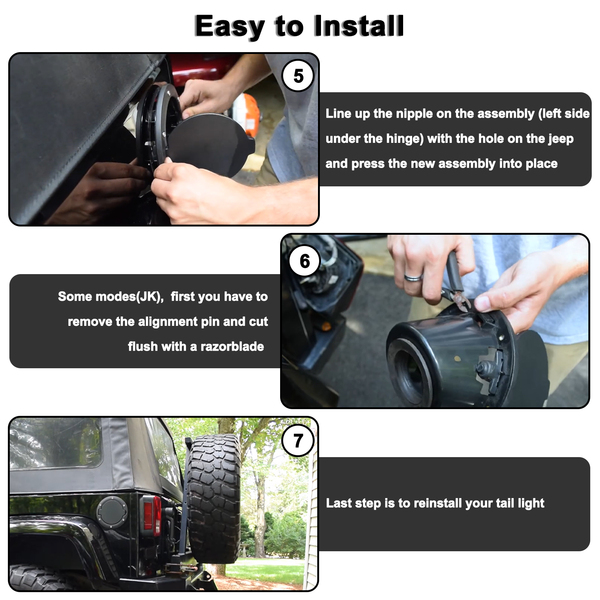 Easy to Install

5

Line up the nipple on the assembly (left side under the hinge) with the hole on the jeep and press the new assembly into place

6

Some modes(JK), first you have to remove the alignment pin and cut flush with a razorblade

7

Last step is to reinstall your tail light