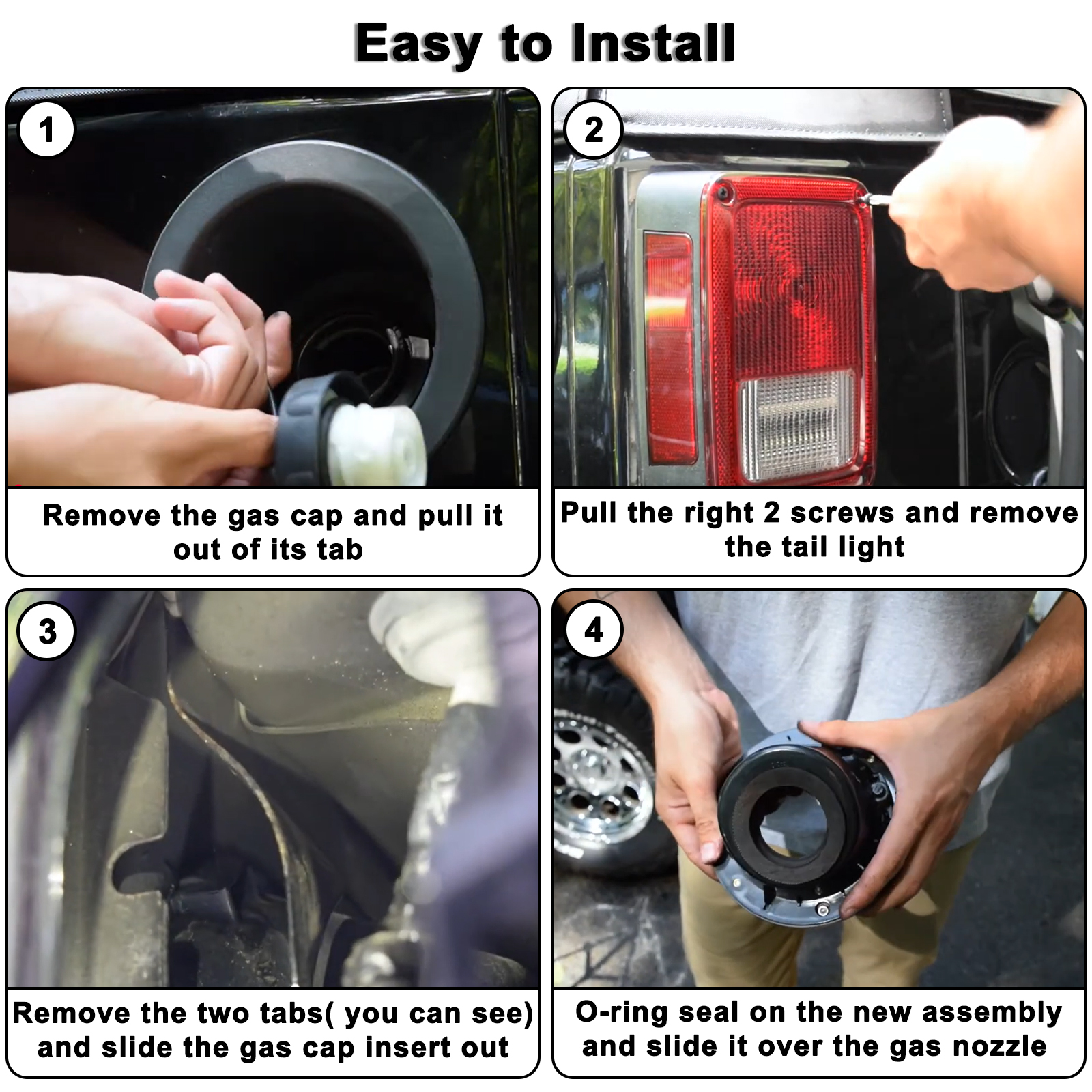 Easy to Install

1

Remove the gas cap and pull it out of its tab

2

Pull the right 2 screws and remove the tail light

3

Remove the two tabs( you can see) and slide the gas cap insert out

4

O-ring seal on the new assembly and slide it over the gas nozzle