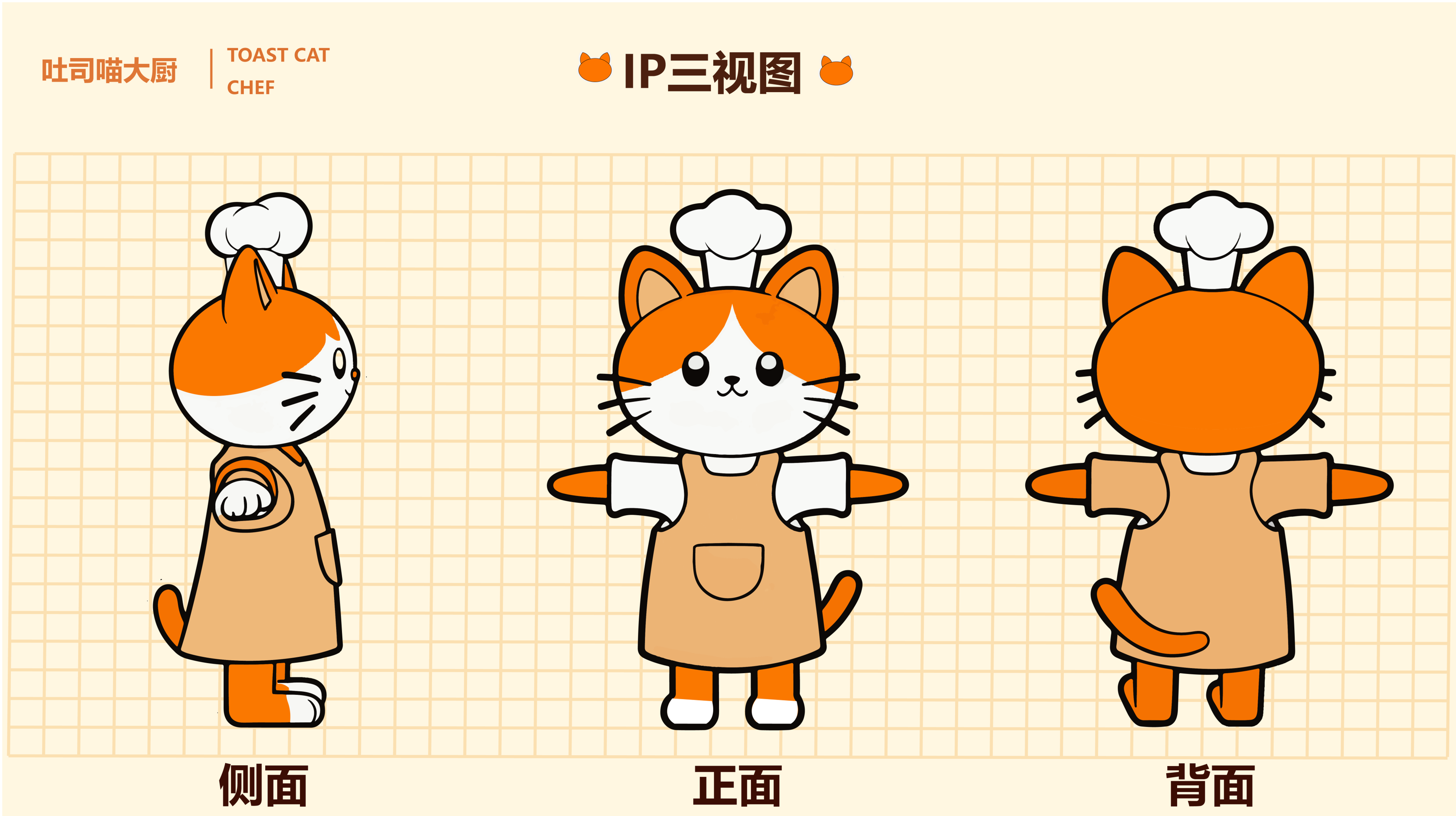 吐司喵大厨

TOAST CAT
CHEF

IP三视图

侧面

正面

背面