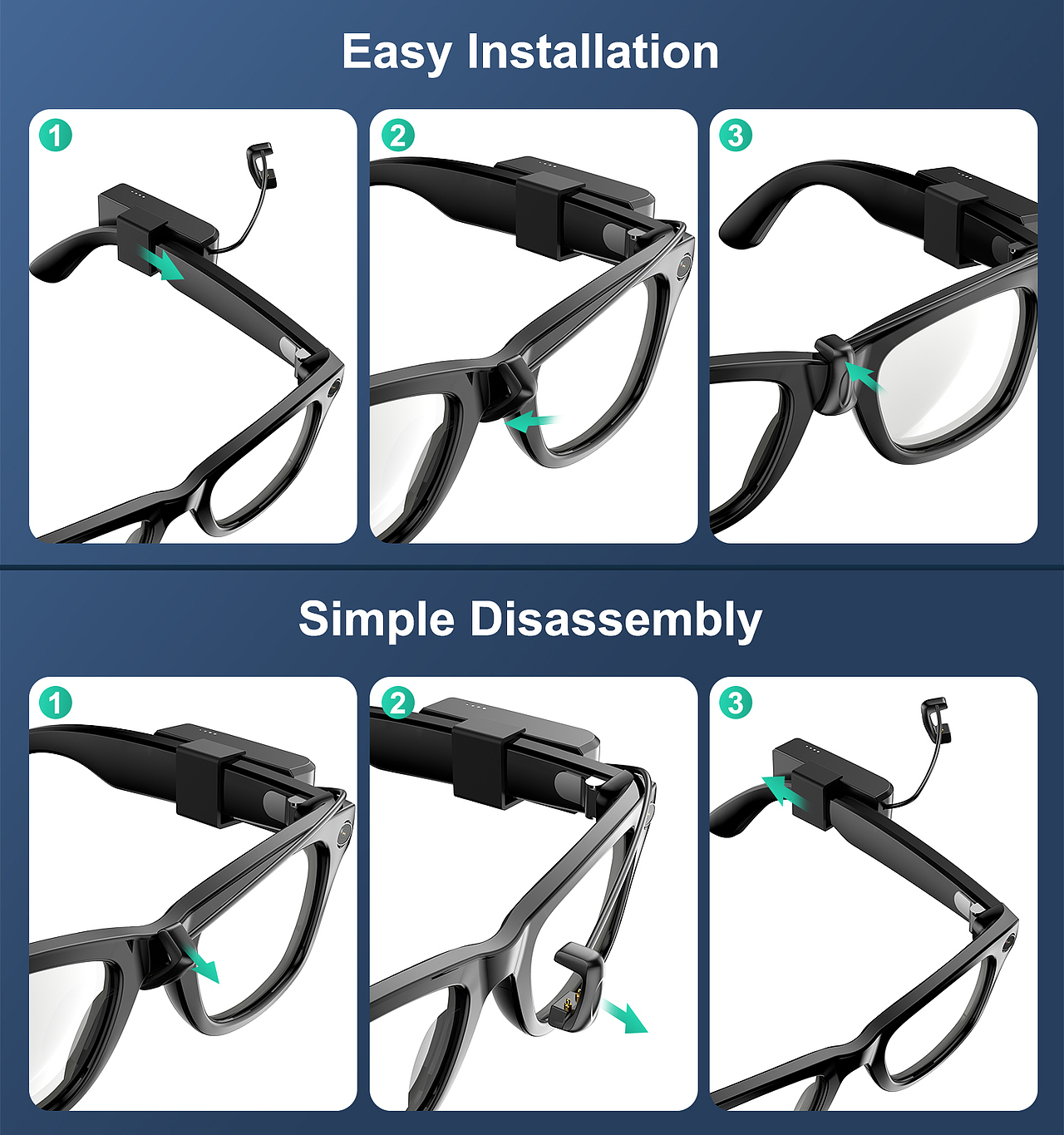 Easy Installation

1

2

3

Simple Disassembly

1

2

3