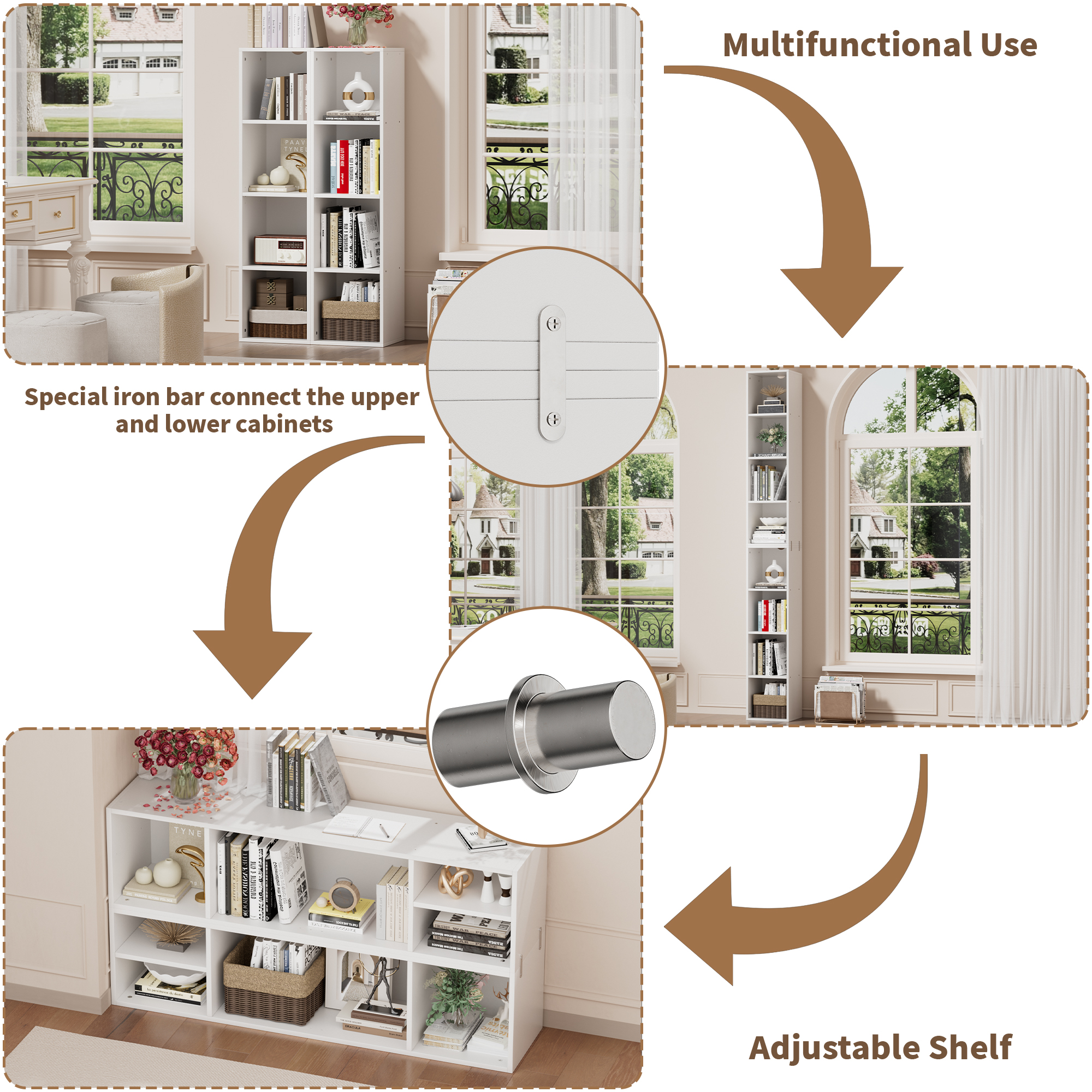 Multifunctional Use

Special iron bar connect the upper and lower cabinets

Adjustable Shelf