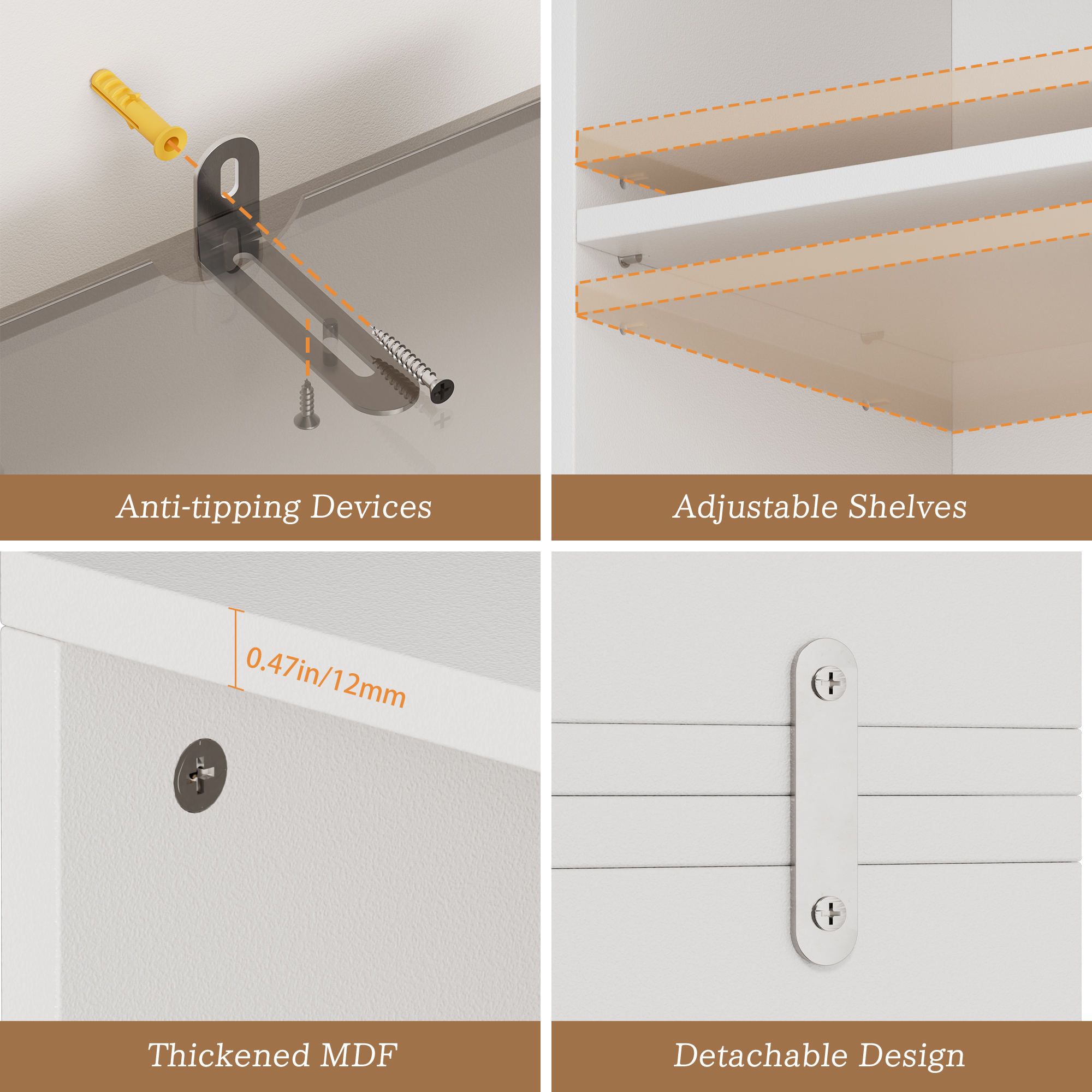 Anti-tipping Devices

Adjustable Shelves

0.47in/12mm

Thickened MDF

Detachable Design