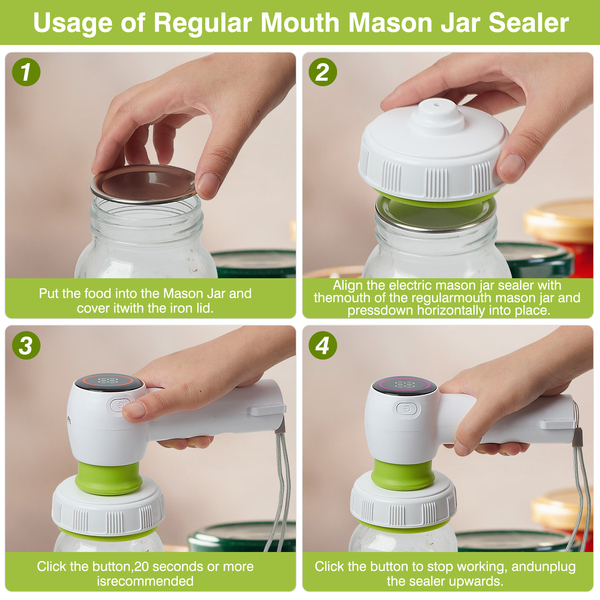 Usage of Regular Mouth Mason Jar Sealer

1

Put the food into the Mason Jar and cover itwith the iron lid.

2

Align the electric mason jar sealer with themouth of the regularmouth mason jar and pressdown horizontally into place.

3

Click the button,20 seconds or more isrecommended

4

Click the button to stop working, andunplug the sealer upwards.