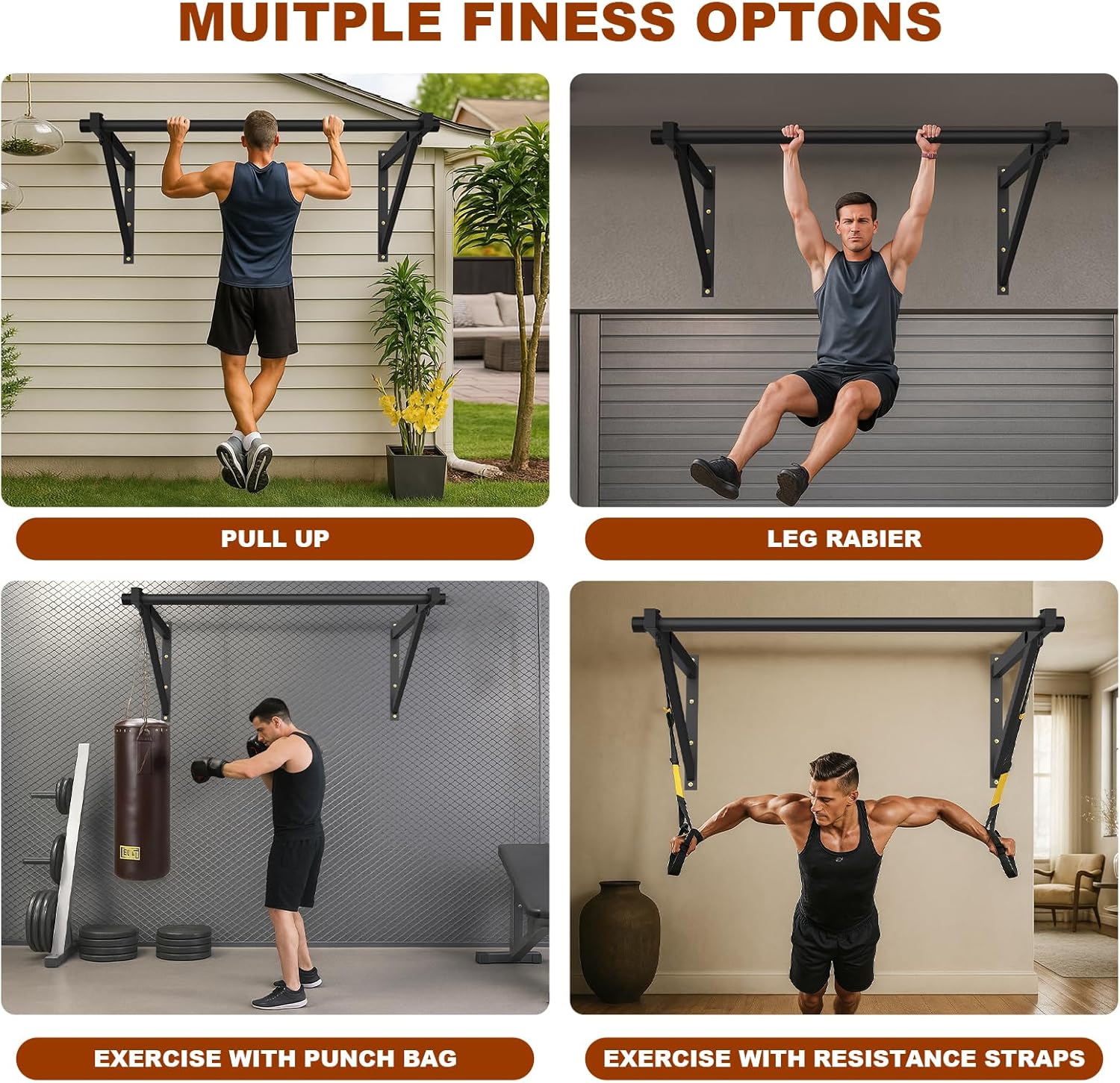 MUITPLE FINESS OPTONS

PULL UP

LEG RABIER

EXERCISE WITH PUNCH BAG

EXERCISE WITH RESISTANCE STRAPS