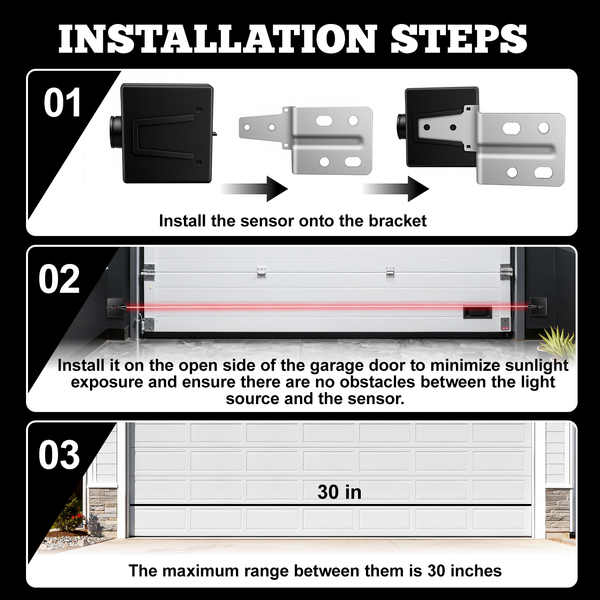 INSTALLATION STEPS

01

Install the sensor onto the bracket

02

Install it on the open side of the garage door to minimize sunlight exposure and ensure there are no obstacles between the light source and the sensor.

03

30 in

The maximum range between them is 30 inches