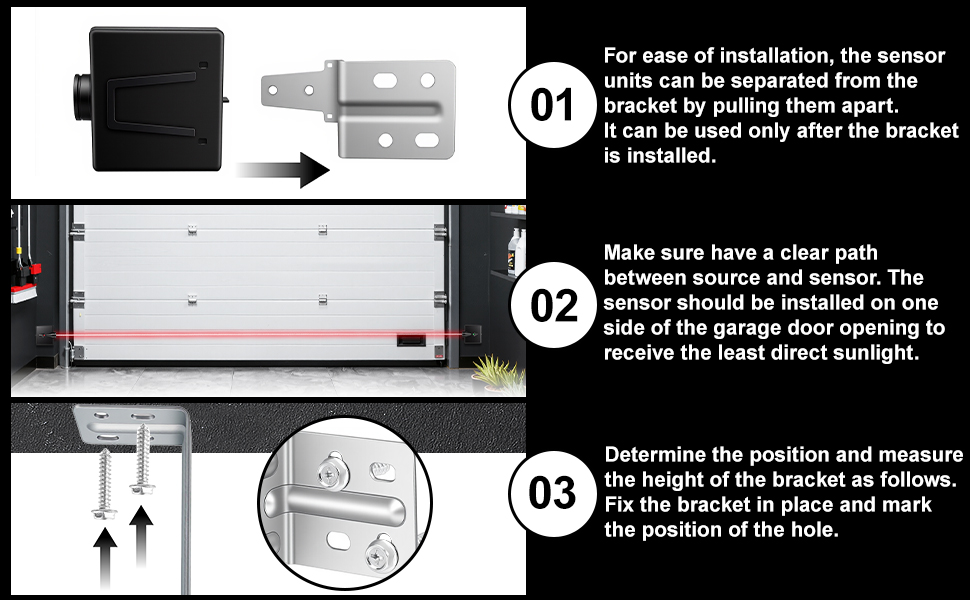 01

For ease of installation, the sensor units can be separated from the bracket by pulling them apart.
It can be used only after the bracket is installed.

02

Make sure have a clear path between source and sensor. The sensor should be installed on one side of the garage door opening to receive the least direct sunlight.

03

Determine the position and measure the height of the bracket as follows. Fix the bracket in place and mark the position of the hole.