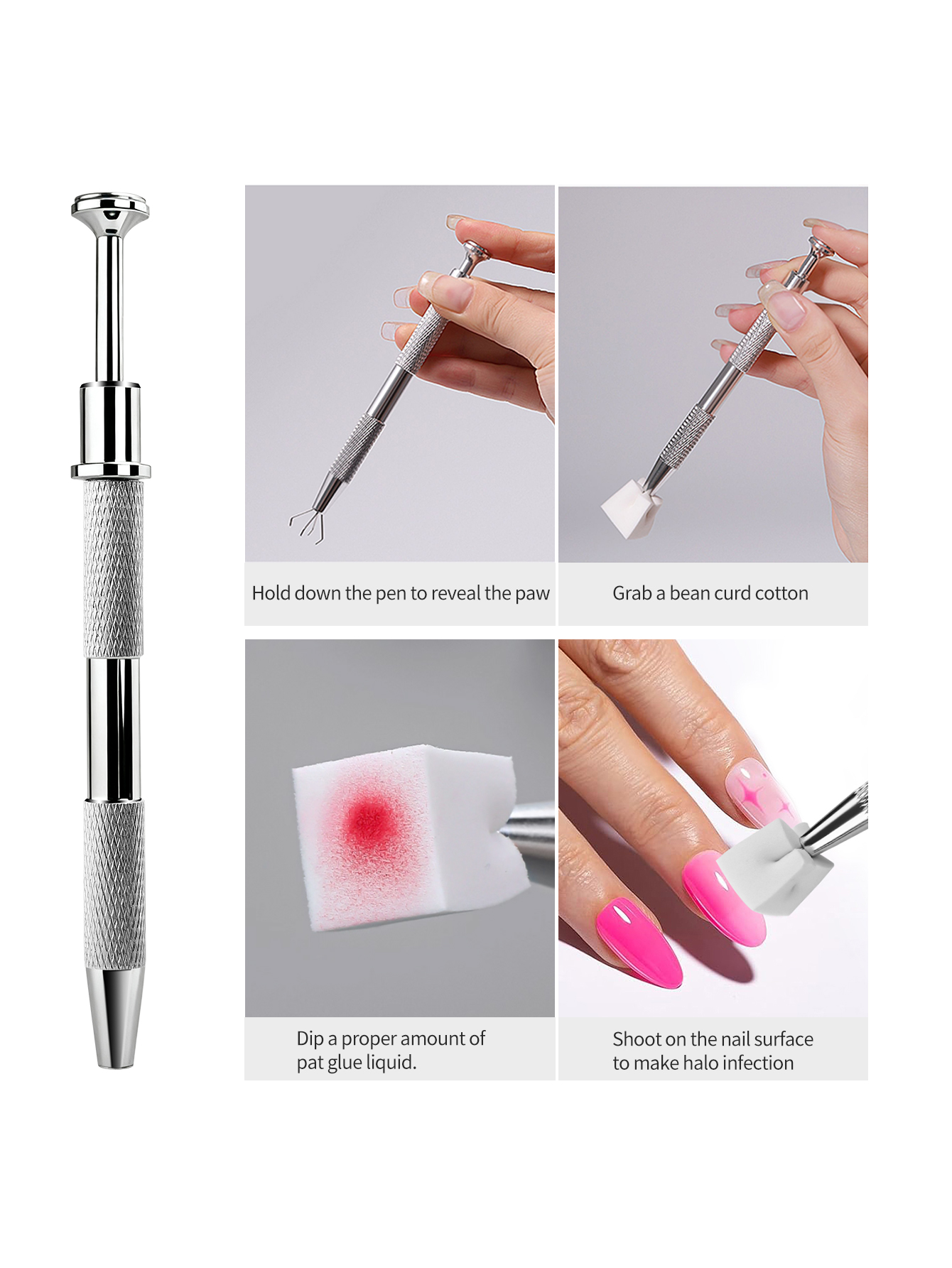 Hold down the pen to reveal the paw

Grab a bean curd cotton

Dip a proper amount of pat glue liquid.

Shoot on the nail surface to make halo infection