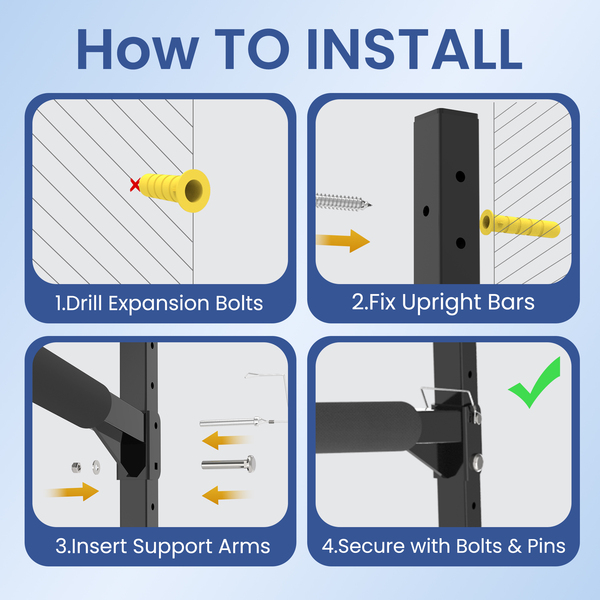 How TO INSTALL

1.Drill Expansion Bolts

2.Fix Upright Bars

3.Insert Support Arms

4.Secure with Bolts & Pins