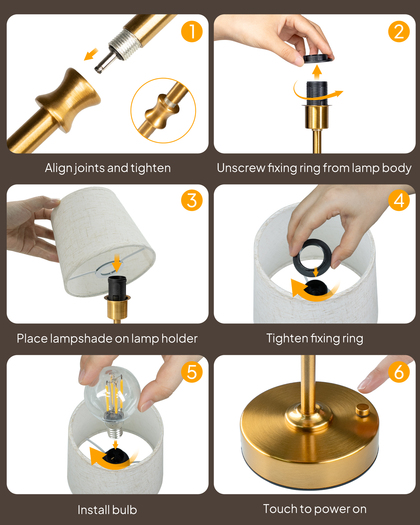 1
Align joints and tighten

2
Unscrew fixing ring from lamp body

3
Place lampshade on lamp holder

4
Tighten fixing ring

5
Install bulb

6
Touch to power on