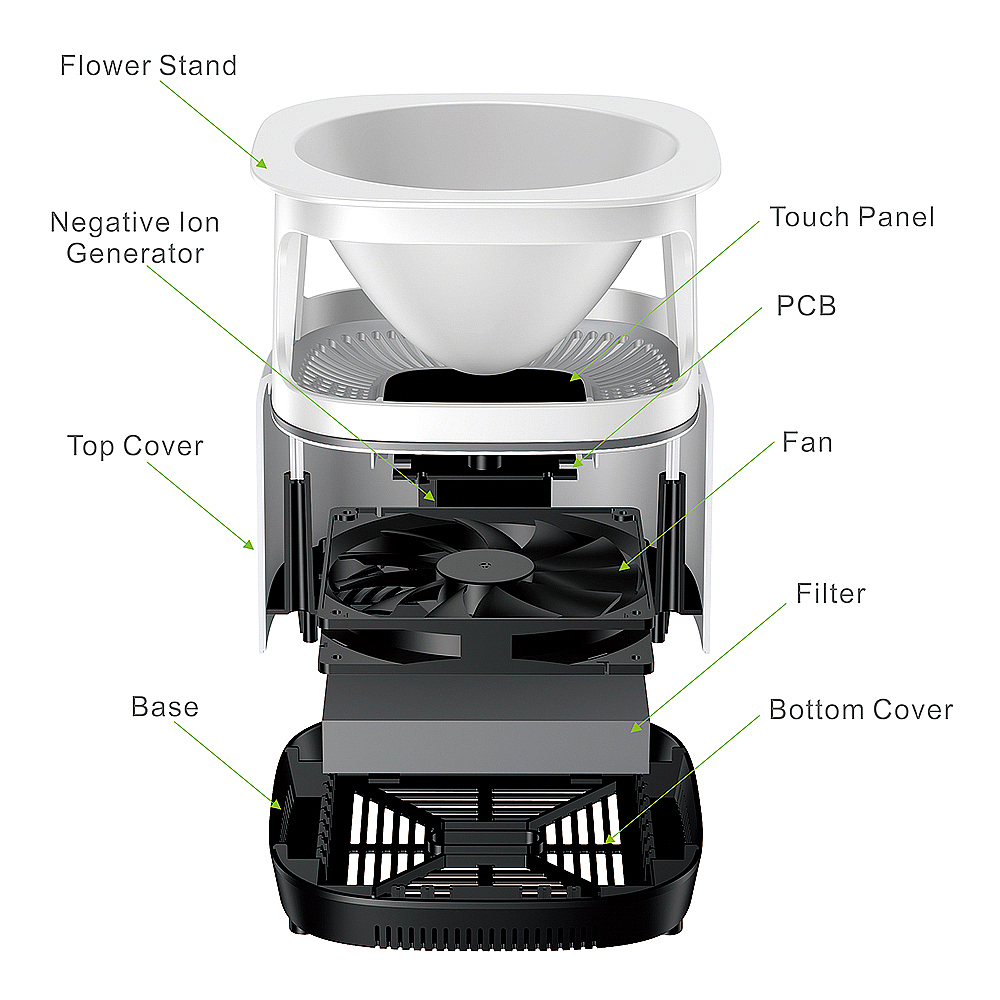 Flower Stand

Negative Ion Generator

Touch Panel

PCB

Top Cover

Fan

Filter

Base

Bottom Cover