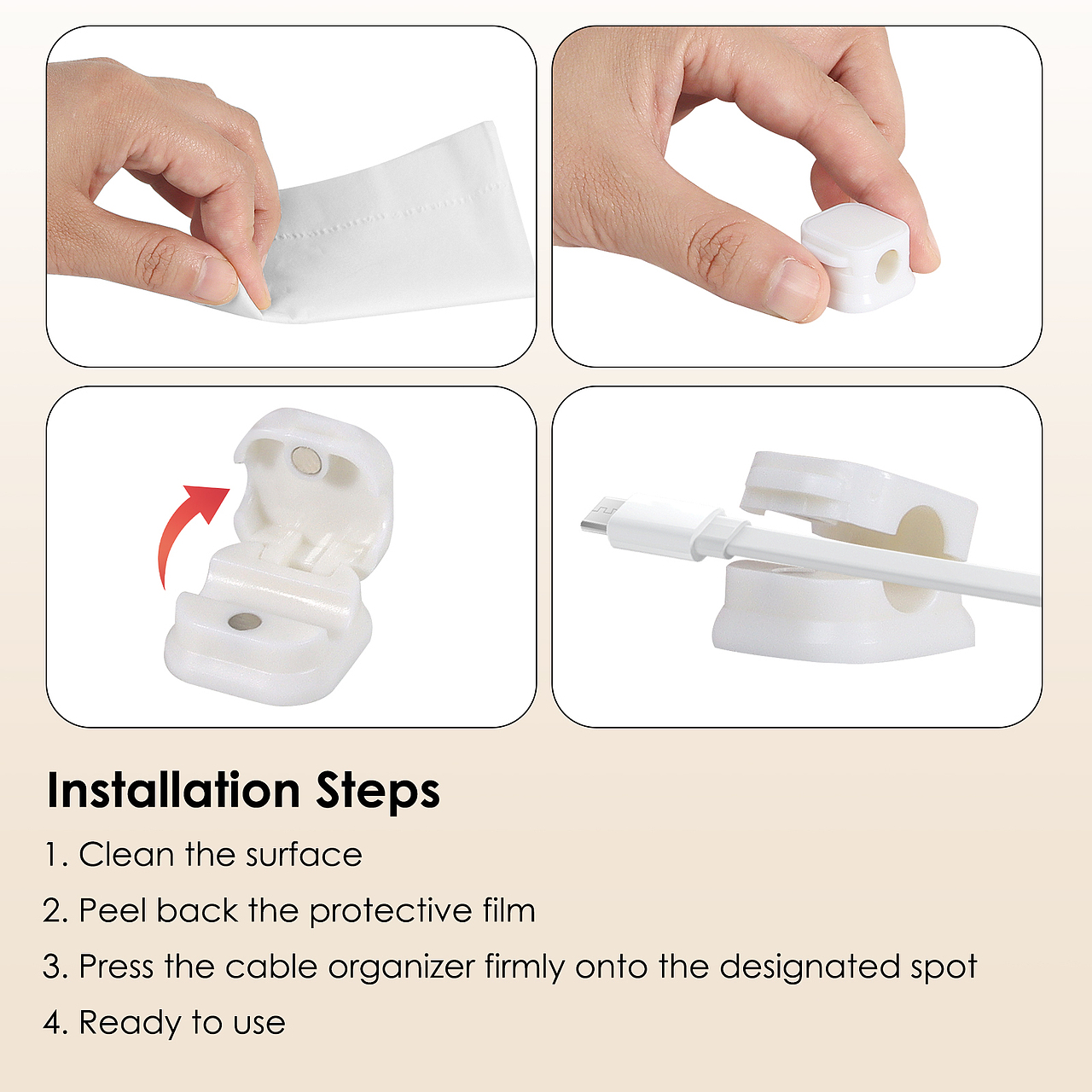 Installation Steps

1. Clean the surface

2. Peel back the protective film

3. Press the cable organizer firmly onto the designated spot

4. Ready to use