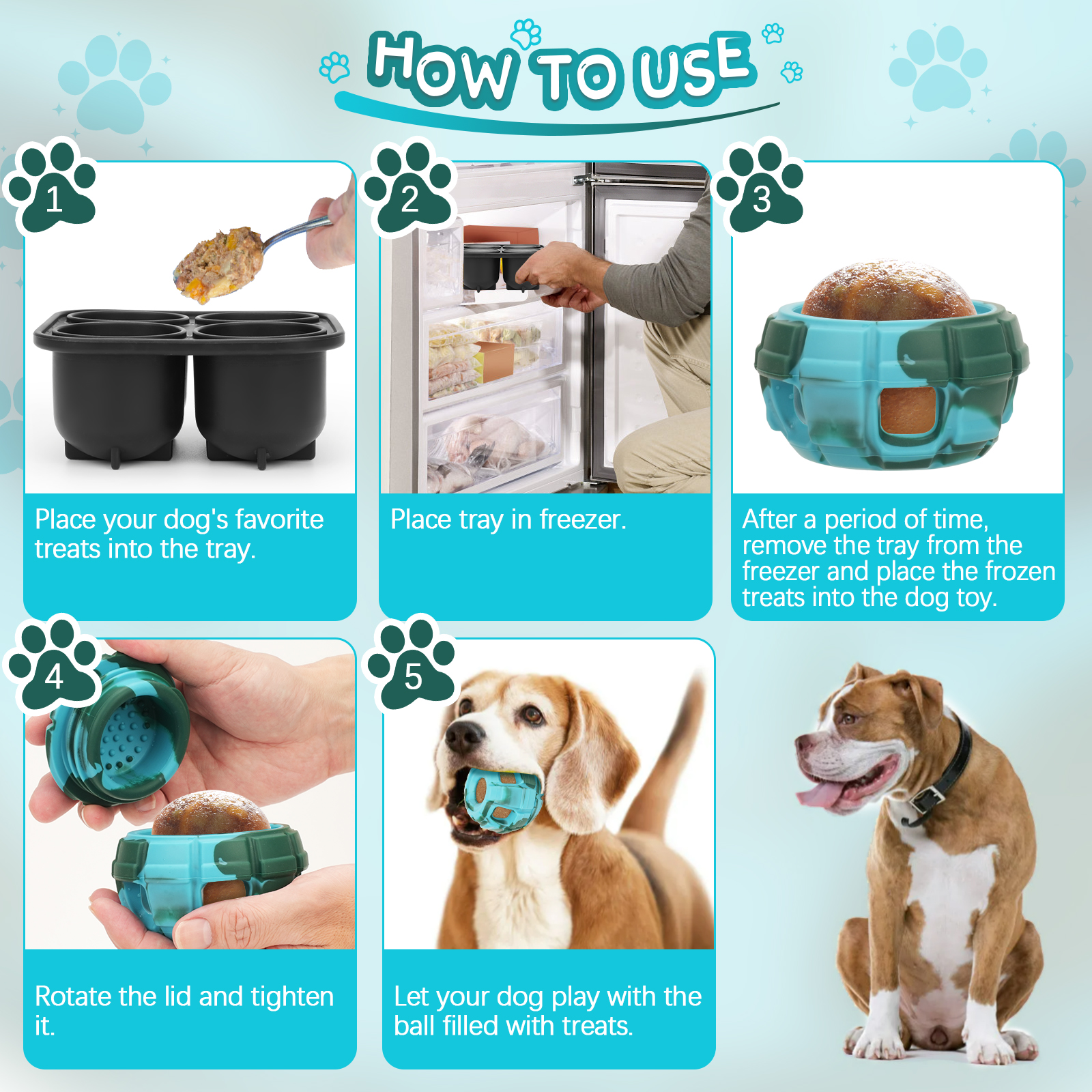 HOW TO USE

1

Place your dog's favorite treats into the tray.

2

Place tray in freezer.

3

After a period of time, remove the tray from the freezer and place the frozen treats into the dog toy.

4

Rotate the lid and tighten it.

5

Let your dog play with the ball filled with treats.