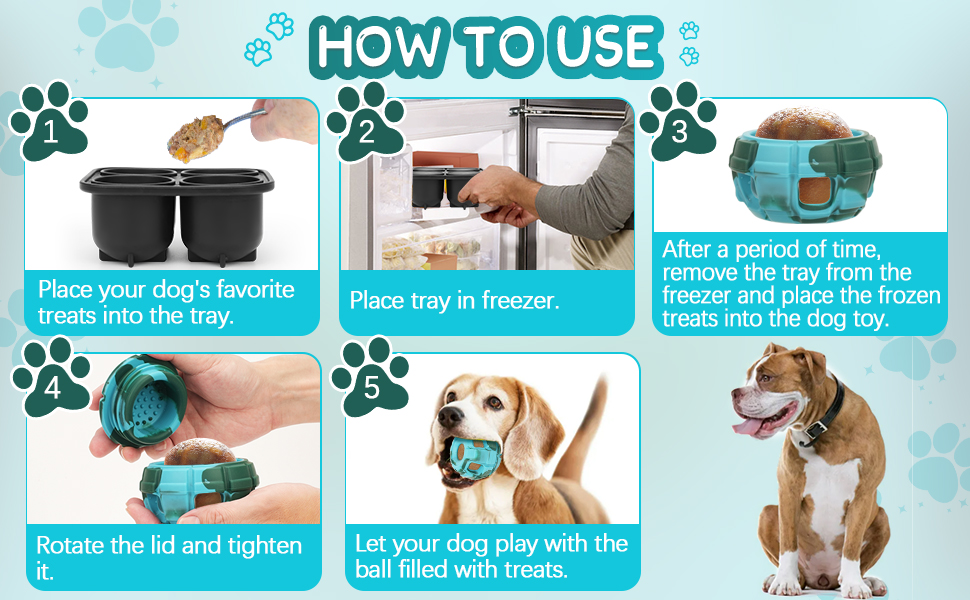 HOW TO USE

1

Place your dog's favorite treats into the tray.

2

Place tray in freezer.

3

After a period of time, remove the tray from the freezer and place the frozen treats into the dog toy.

4

Rotate the lid and tighten it.

5

Let your dog play with the ball filled with treats.