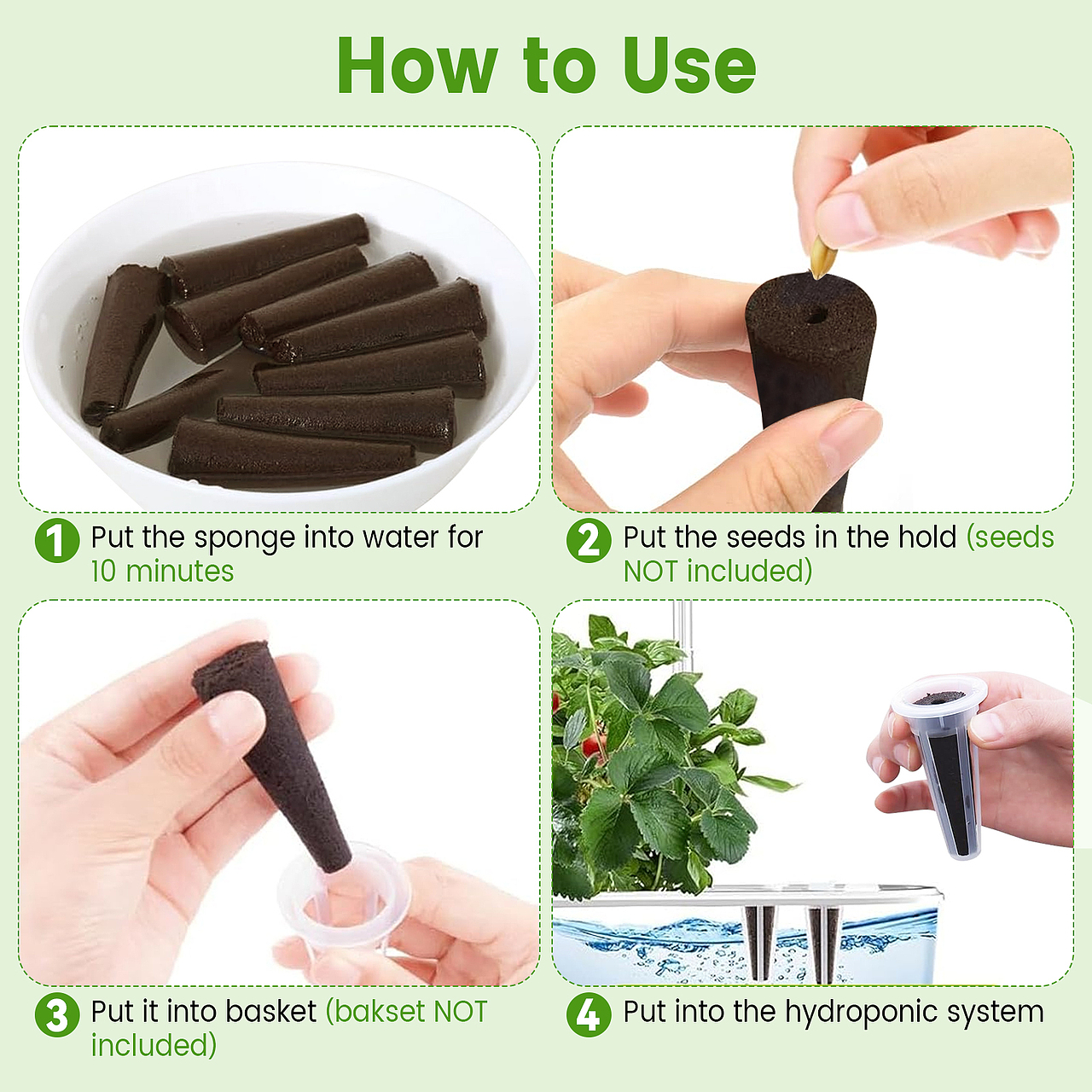 How to Use

1 Put the sponge into water for 10 minutes

2 Put the seeds in the hold (seeds NOT included)

3 Put it into basket (bakset NOT included)

4 Put into the hydroponic system