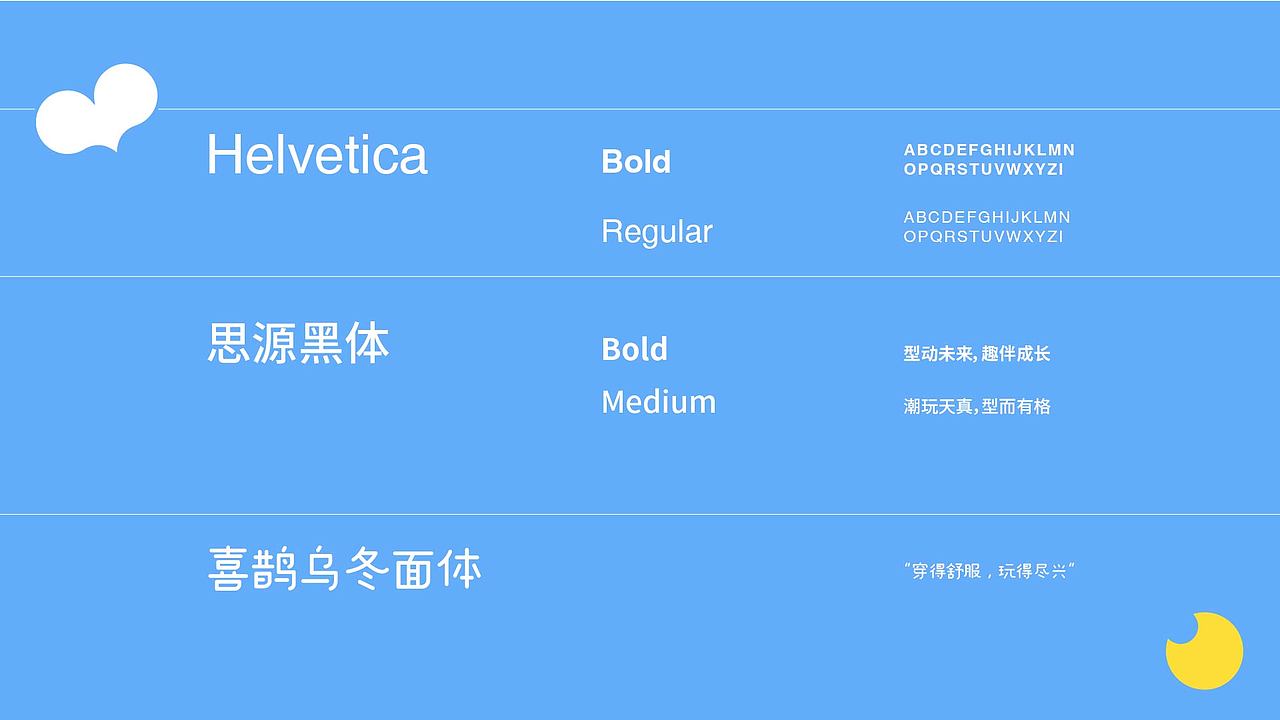 Helvetica

Bold

ABCDEFGHIJKLMN
OPQRSTUVWXYZI

Regular

ABCDEFGHIJKLMN
OPQRSTUVWXYZI

思源黑体

Bold

型动未来,趣伴成长

Medium

潮玩天真,型而有格

喜鹊乌冬面体

“穿得舒服，玩得尽兴”