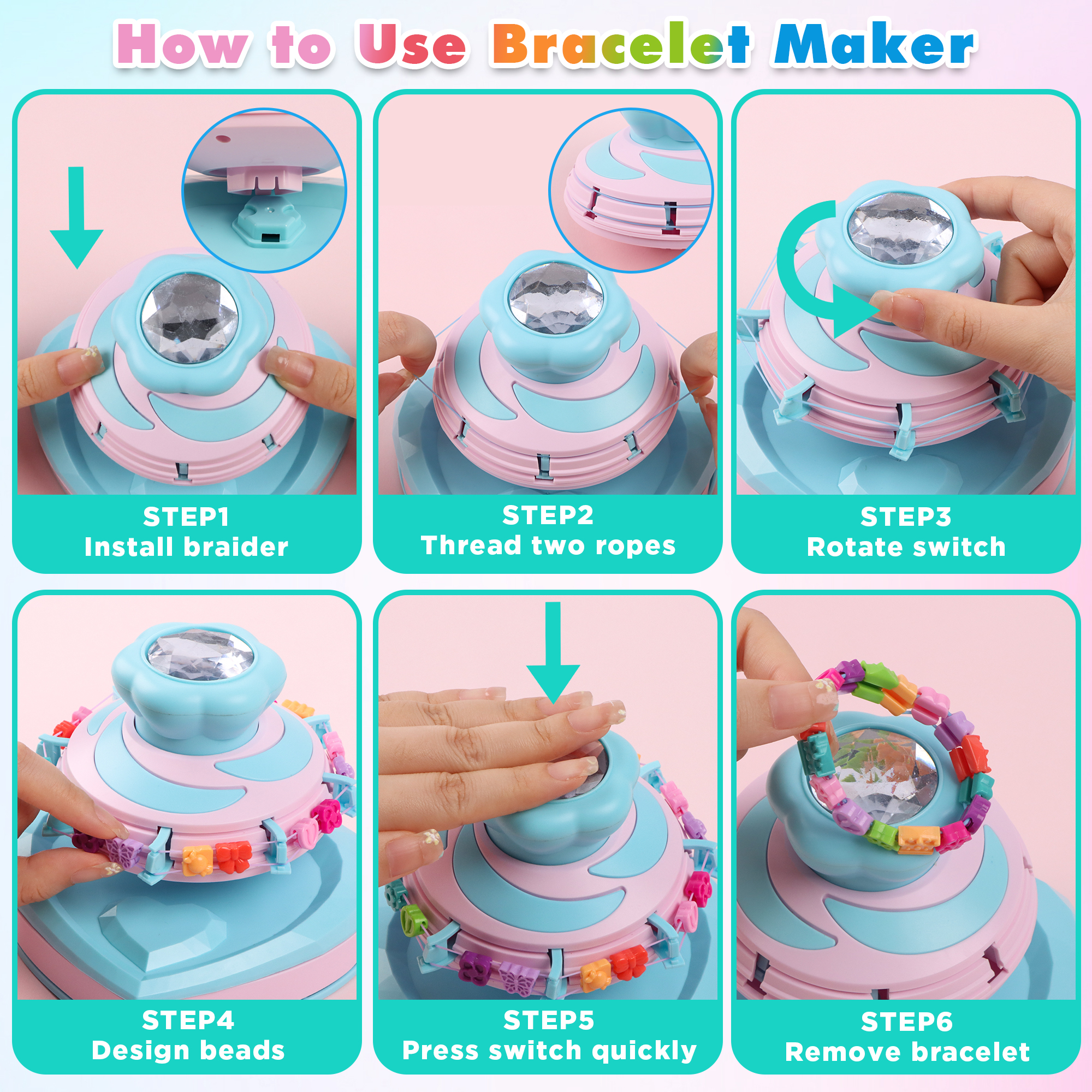 How to Use Bracelet Maker

STEP1
Install braider

STEP2
Thread two ropes

STEP3
Rotate switch

STEP4
Design beads

STEP5
Press switch quickly

STEP6
Remove bracelet