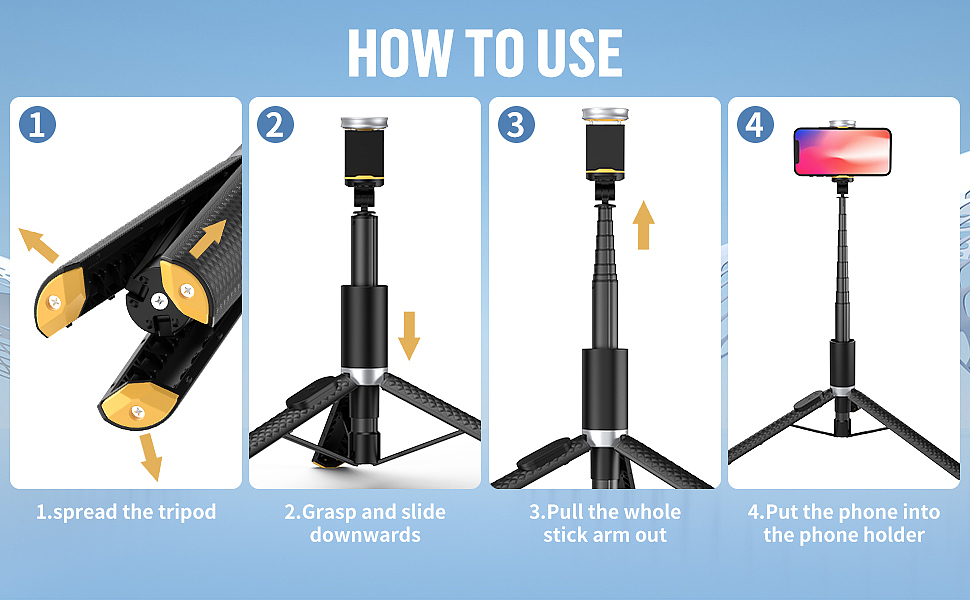 HOW TO USE

1

2

3

4

1.spread the tripod

2.Grasp and slide downwards

3.Pull the whole stick arm out

4.Put the phone into the phone holder