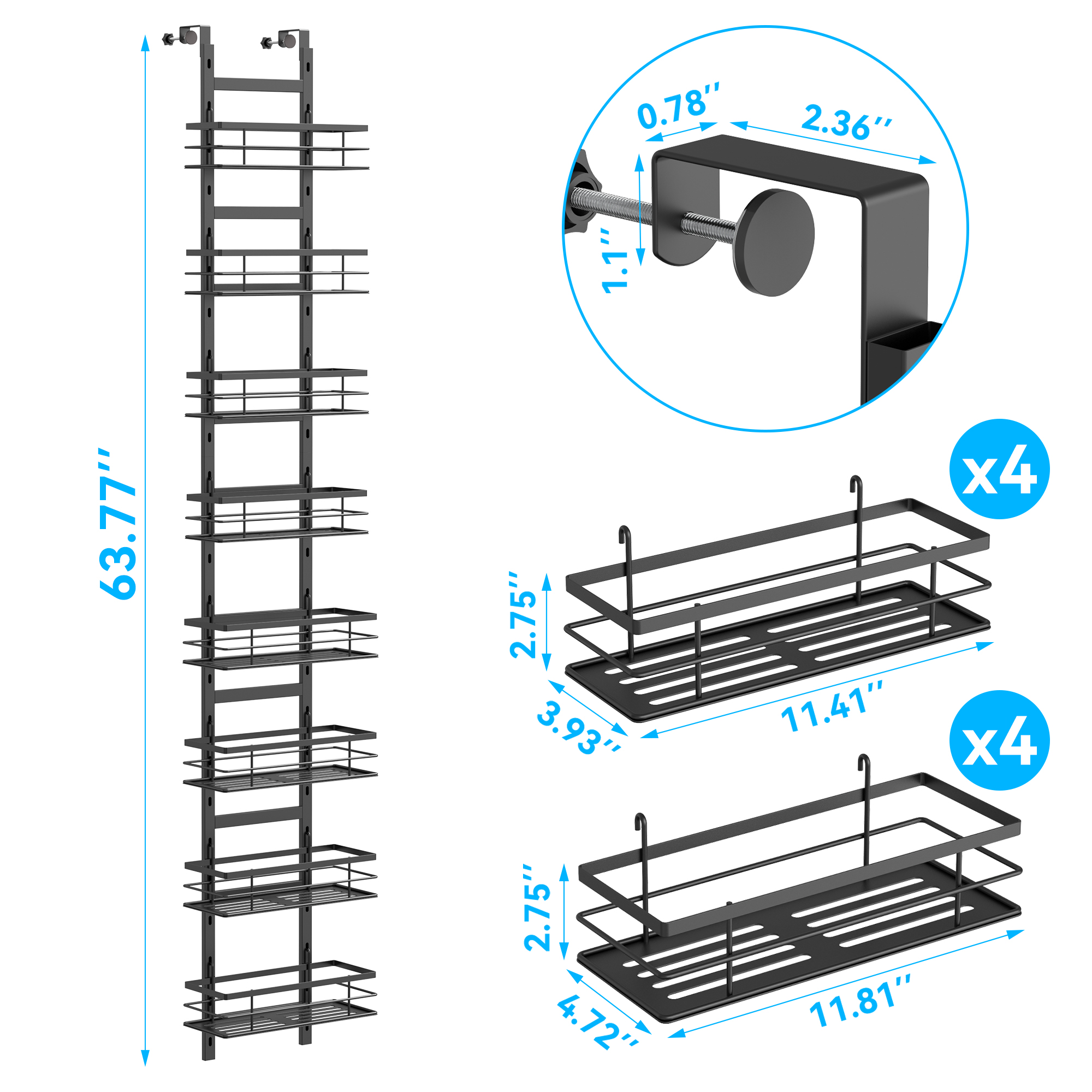 63.77''

0.78''

2.36''

1.1''

x4

2.75''

3.93''

11.41''

x4

2.75''

4.72''

11.81''