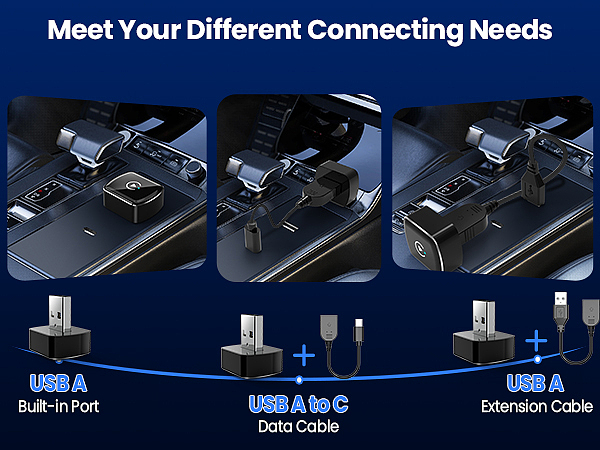 Meet Your Different Connecting Needs

USB A
Built-in Port

USB A to C
Data Cable

USB A
Extension Cable