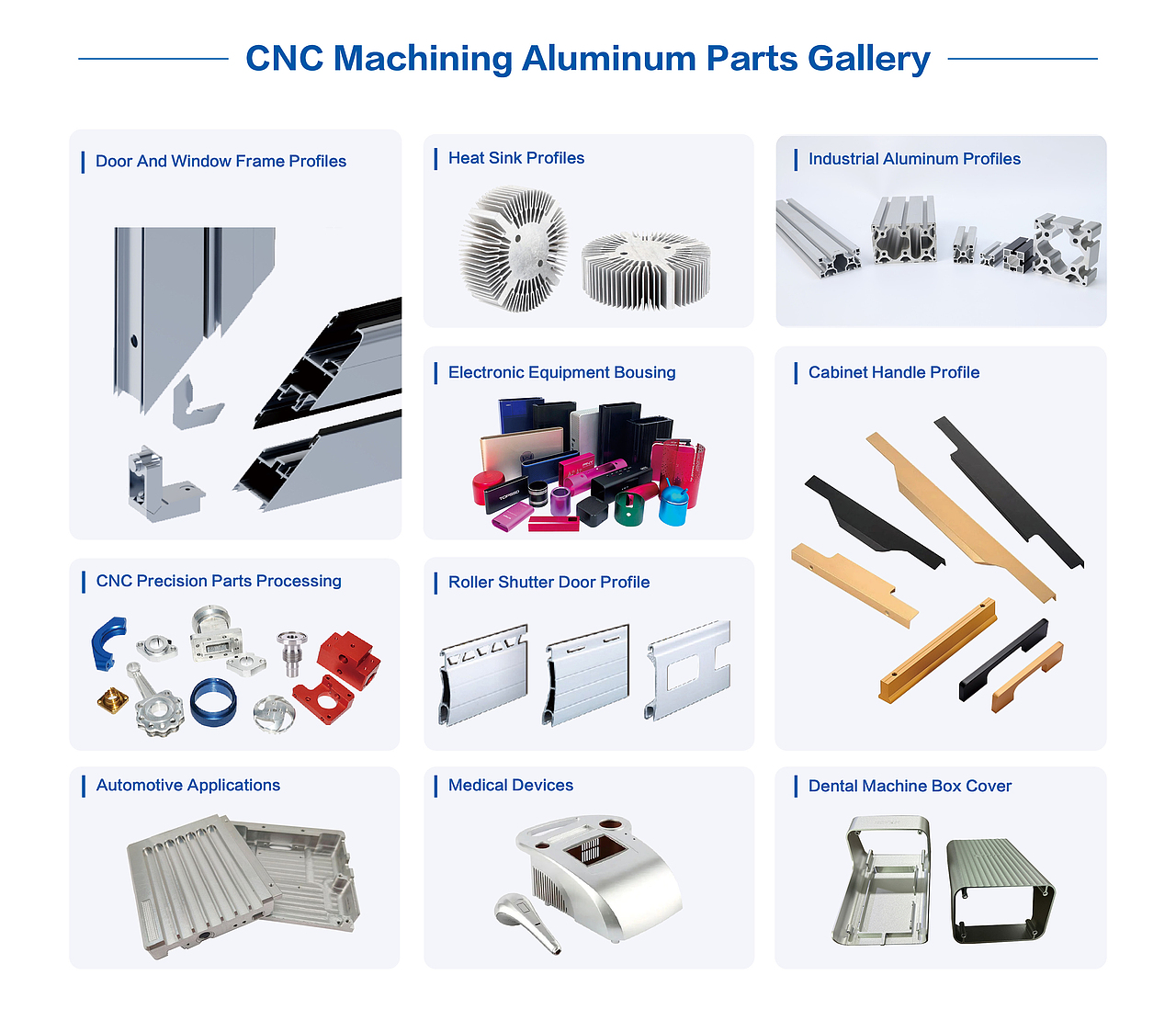 CNC Machining Aluminum Parts Gallery

Door And Window Frame Profiles

Heat Sink Profiles

Industrial Aluminum Profiles

Electronic Equipment Bousing

Cabinet Handle Profile

CNC Precision Parts Processing

Roller Shutter Door Profile

Automotive Applications

Medical Devices

Dental Machine Box Cover