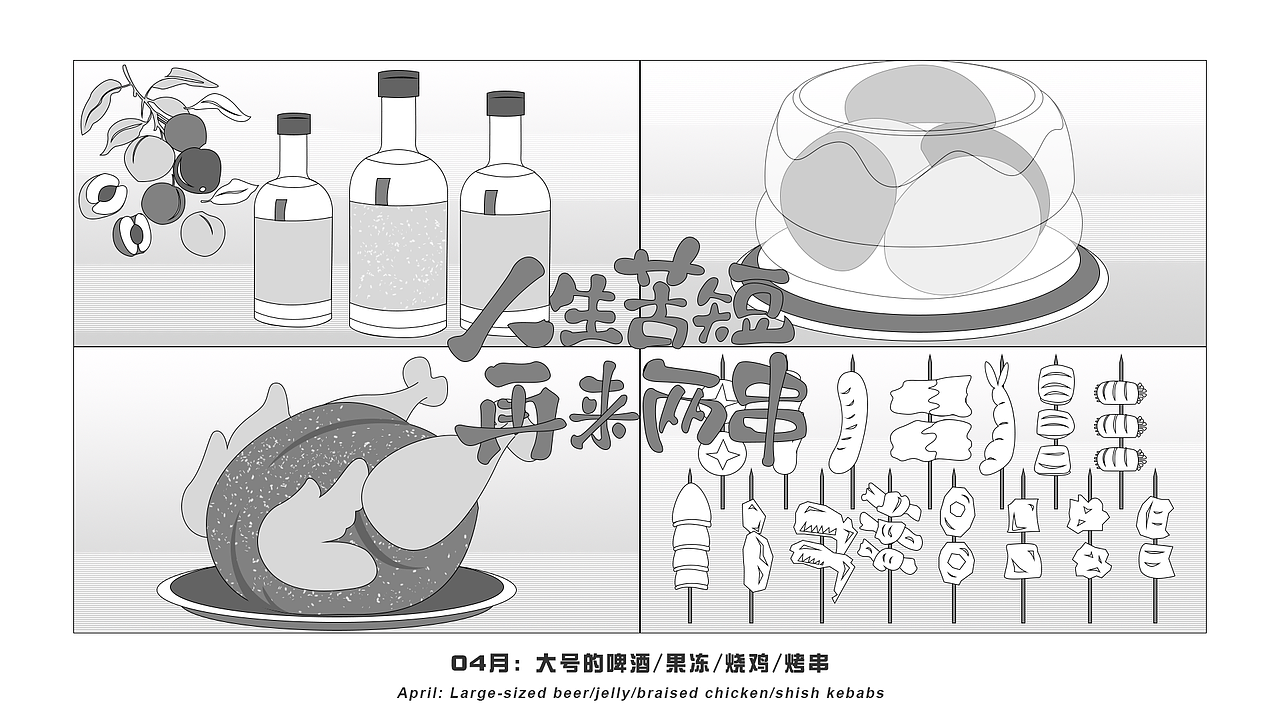 人生苦短
再来两串

04月：大号的啤酒/果冻/烧鸡/烤串
April: Large-sized beer/jelly/braised chicken/shish kebabs