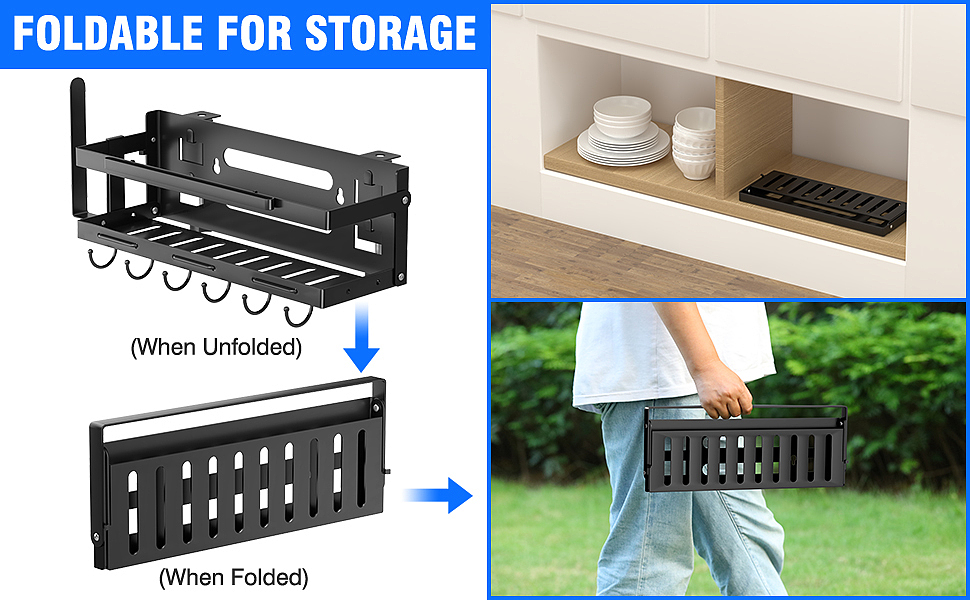 FOLDABLE FOR STORAGE

(When Unfolded)

(When Folded)