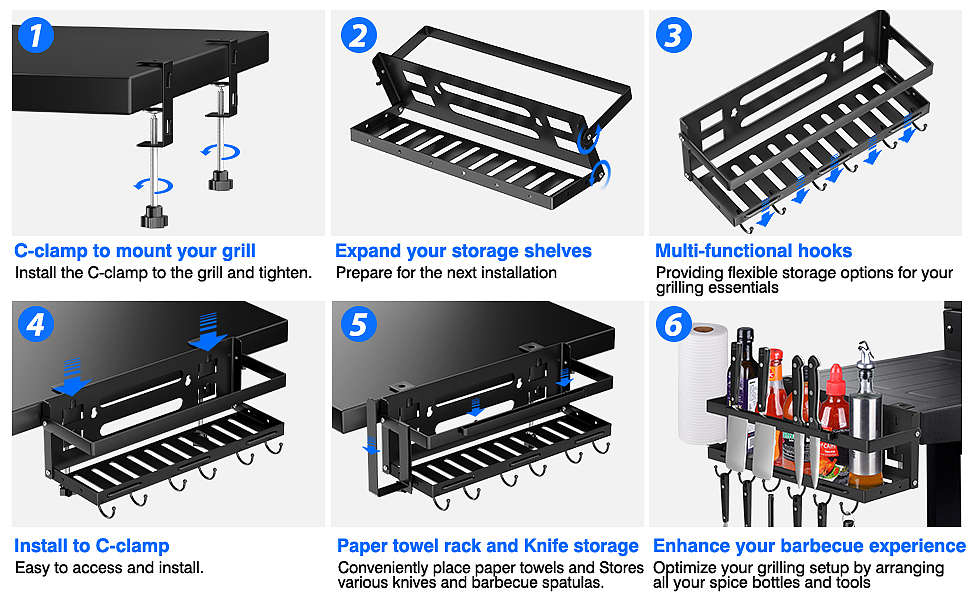 1

C-clamp to mount your grill
Install the C-clamp to the grill and tighten.

2

Expand your storage shelves
Prepare for the next installation

3

Multi-functional hooks
Providing flexible storage options for your grilling essentials

4

Install to C-clamp
Easy to access and install.

5

Paper towel rack and Knife storage
Conveniently place paper towels and Stores various knives and barbecue spatulas.

6

Enhance your barbecue experience
Optimize your grilling setup by arranging all your spice bottles and tools